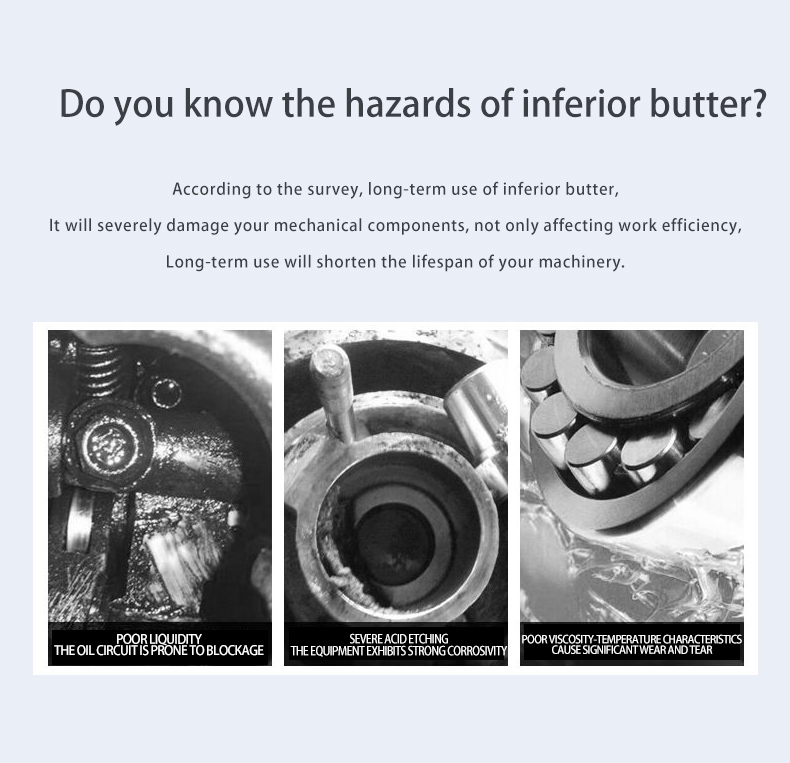 Do you know the hazards of inferior butter?

According to the survey, long-term use of inferior butter,

It will severely damage your mechanical components, not only affecting work efficiency,

Long-term use will shorten the lifespan of your machinery.

POOR LIQUIDITY
THE OIL CIRCUIT IS PRONE TO BLOCKAGE

SEVERE ACID ETCHING
THE EQUIPMENT EXHIBITS STRONG CORROSIVITY

POOR VISCOSITY-TEMPERATURE CHARACTERISTICS
CAUSE SIGNIFICANT WEAR AND TEAR