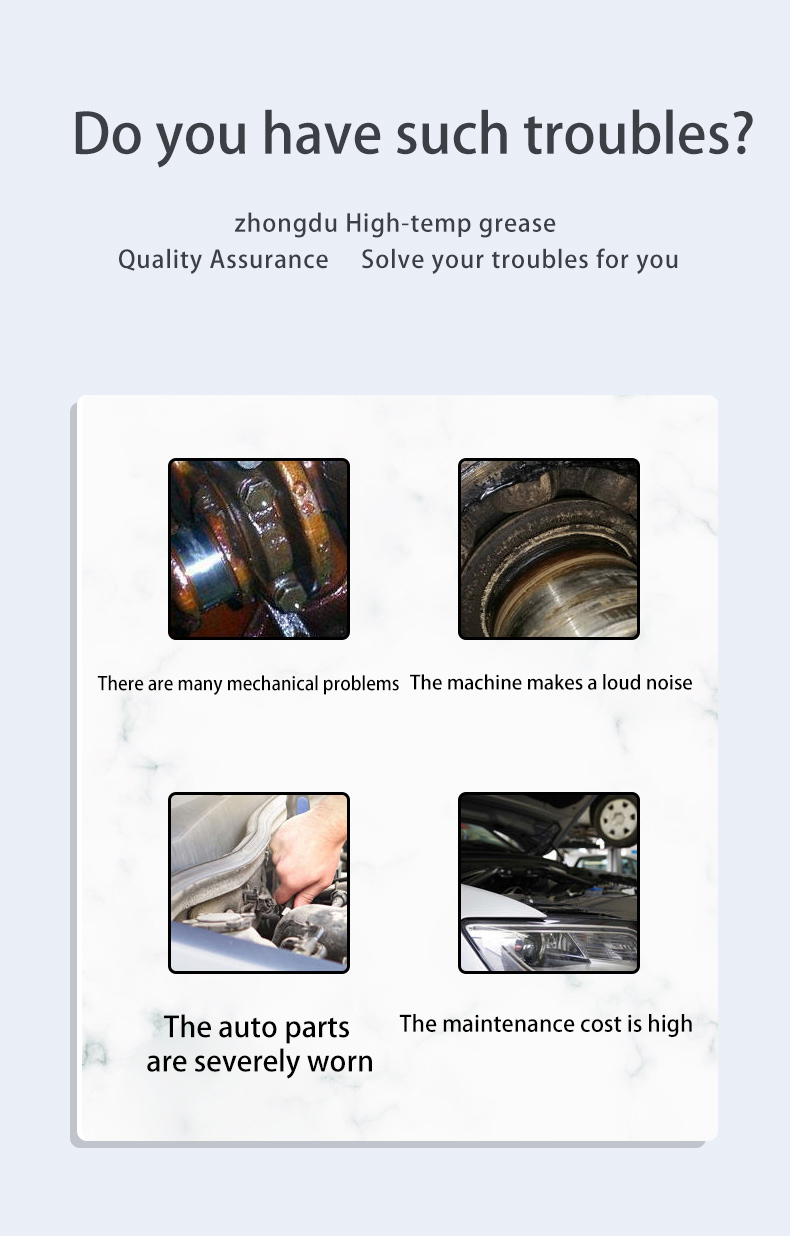 Do you have such troubles?

zhongdu High-temp grease
Quality Assurance Solve your troubles for you

There are many mechanical problems

The machine makes a loud noise

The auto parts are severely worn

The maintenance cost is high