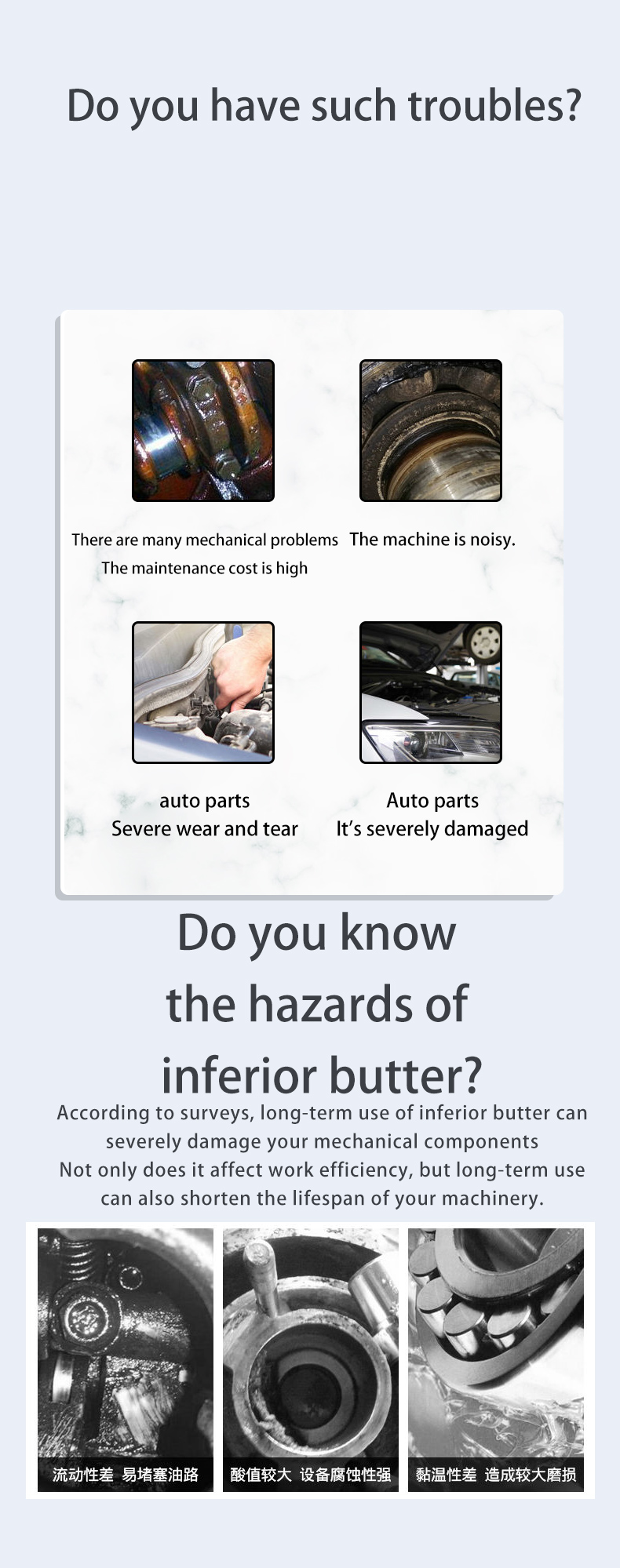 Do you have such troubles?

There are many mechanical problems
The maintenance cost is high

The machine is noisy.

auto parts
Severe wear and tear

Auto parts
It's severely damaged

Do you know the hazards of inferior butter?

According to surveys, long-term use of inferior butter can severely damage your mechanical components
Not only does it affect work efficiency, but long-term use can also shorten the lifespan of your machinery.

流动性差 易堵塞油路

酸值较大 设备腐蚀性强

黏温性差 造成较大磨损