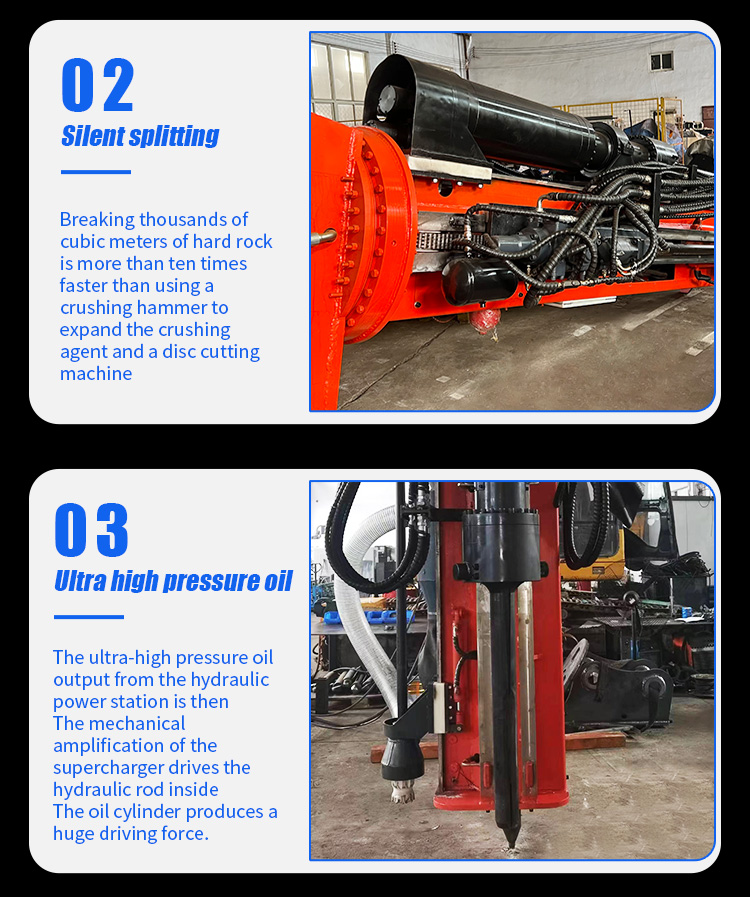 02

Silent splitting

Breaking thousands of cubic meters of hard rock is more than ten times faster than using a crushing hammer to expand the crushing agent and a disc cutting machine

03

Ultra high pressure oil

The ultra-high pressure oil output from the hydraulic power station is then
The mechanical amplification of the supercharger drives the hydraulic rod inside
The oil cylinder produces a huge driving force.