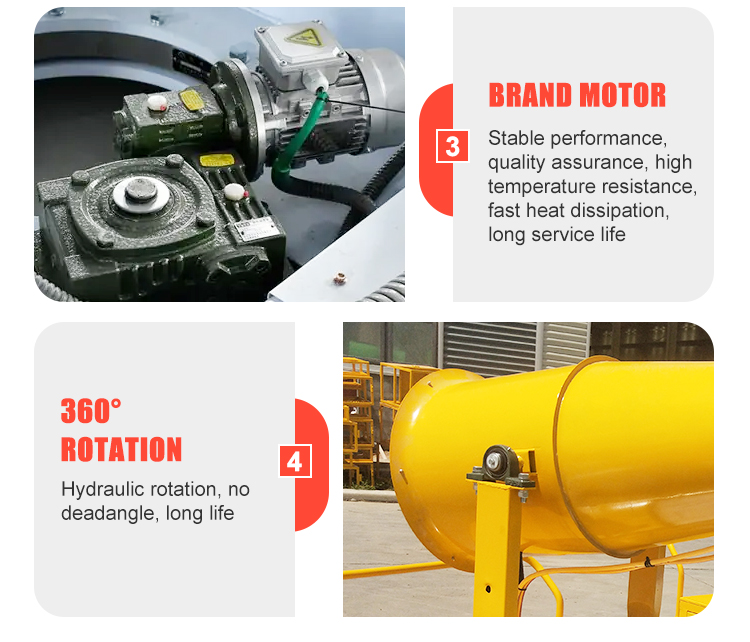 3

BRAND MOTOR

Stable performance, quality assurance, high temperature resistance, fast heat dissipation, long service life

360°
ROTATION

Hydraulic rotation, no deadangle, long life

4