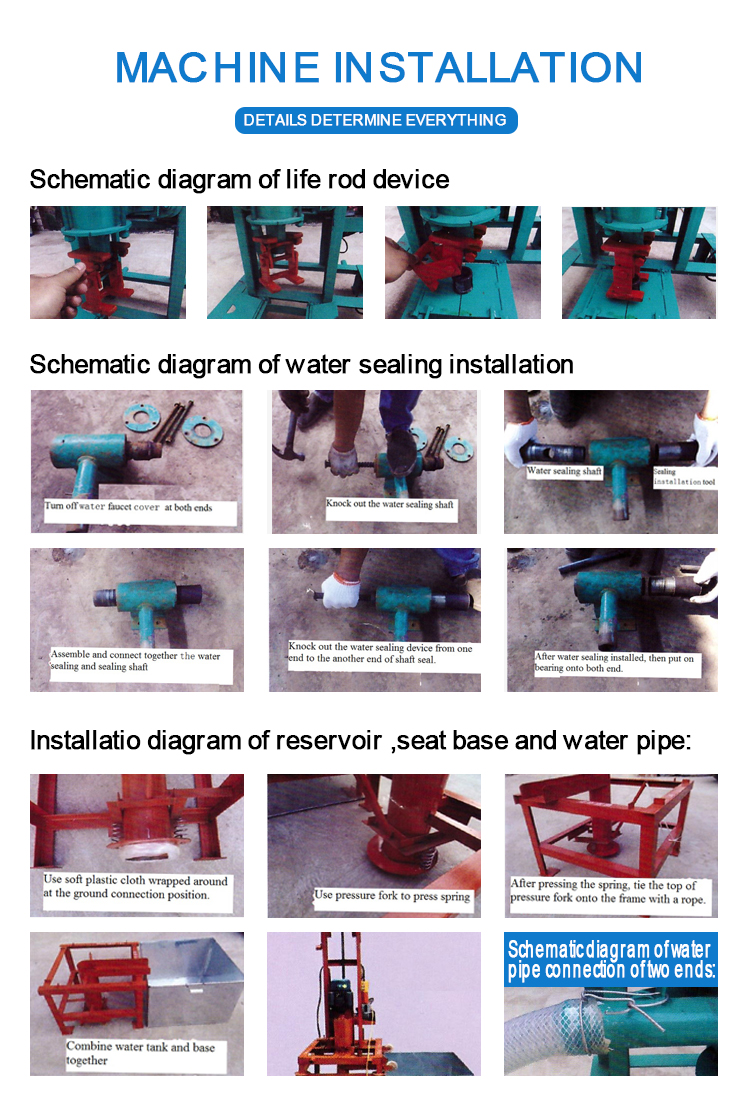 MACHINE INSTALLATION

DETAILS DETERMINE EVERYTHING

Schematic diagram of life rod device

Schematic diagram of water sealing installation

Turn off water faucet cover at both ends

Knock out the water sealing shaft

Water sealing shaft

Sealing installation tool

Assemble and connect together the water sealing and sealing shaft

Knock out the water sealing device from one end to the another end of shaft seal.

After water sealing installed, then put on bearing onto both end.

Installatio diagram of reservoir ,seat base and water pipe:

Use soft plastic cloth wrapped around at the ground connection position.

Use pressure fork to press spring

After pressing the spring, tie the top of pressure fork onto the frame with a rope.

Combine water tank and base together

Schematic diagram of water pipe connection of two ends: