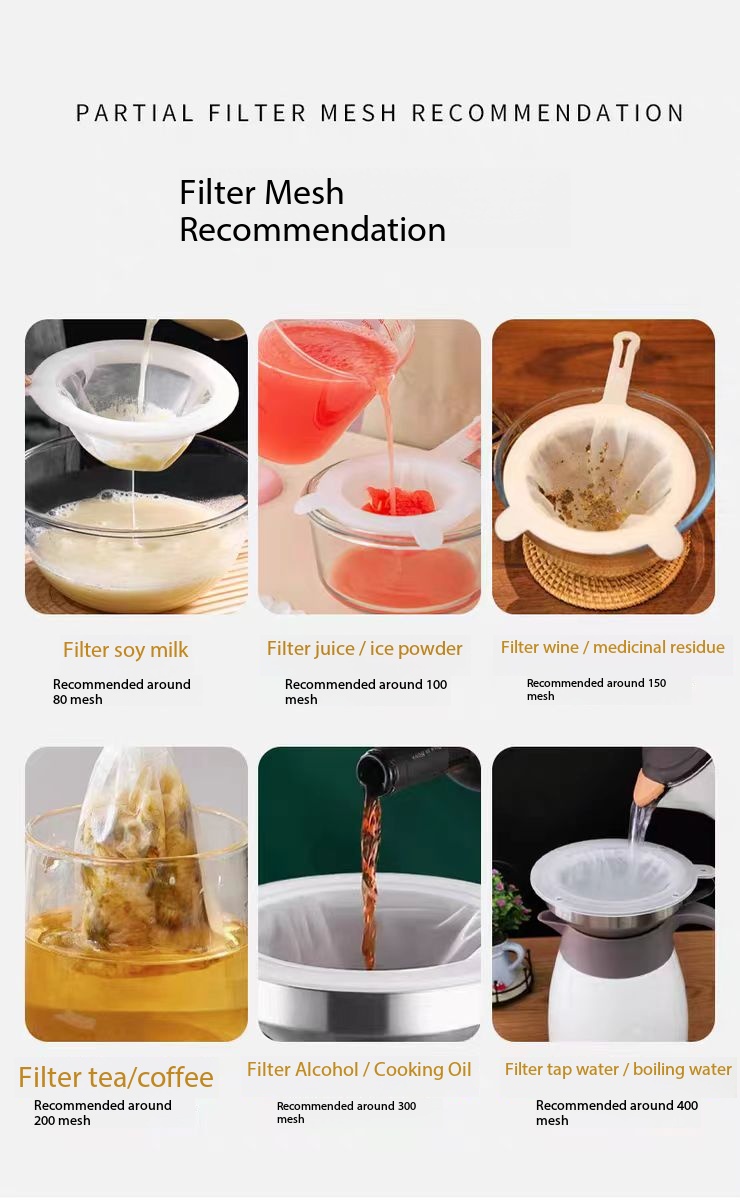 PARTIAL FILTER MESH RECOMMENDATION

Filter Mesh Recommendation

Filter soy milk

Recommended around 80 mesh

Filter juice / ice powder

Recommended around 100 mesh

Filter wine / medicinal residue

Recommended around 150 mesh

Filter tea/coffee

Recommended around 200 mesh

Filter Alcohol / Cooking Oil

Recommended around 300 mesh

Filter tap water / boiling water

Recommended around 400 mesh