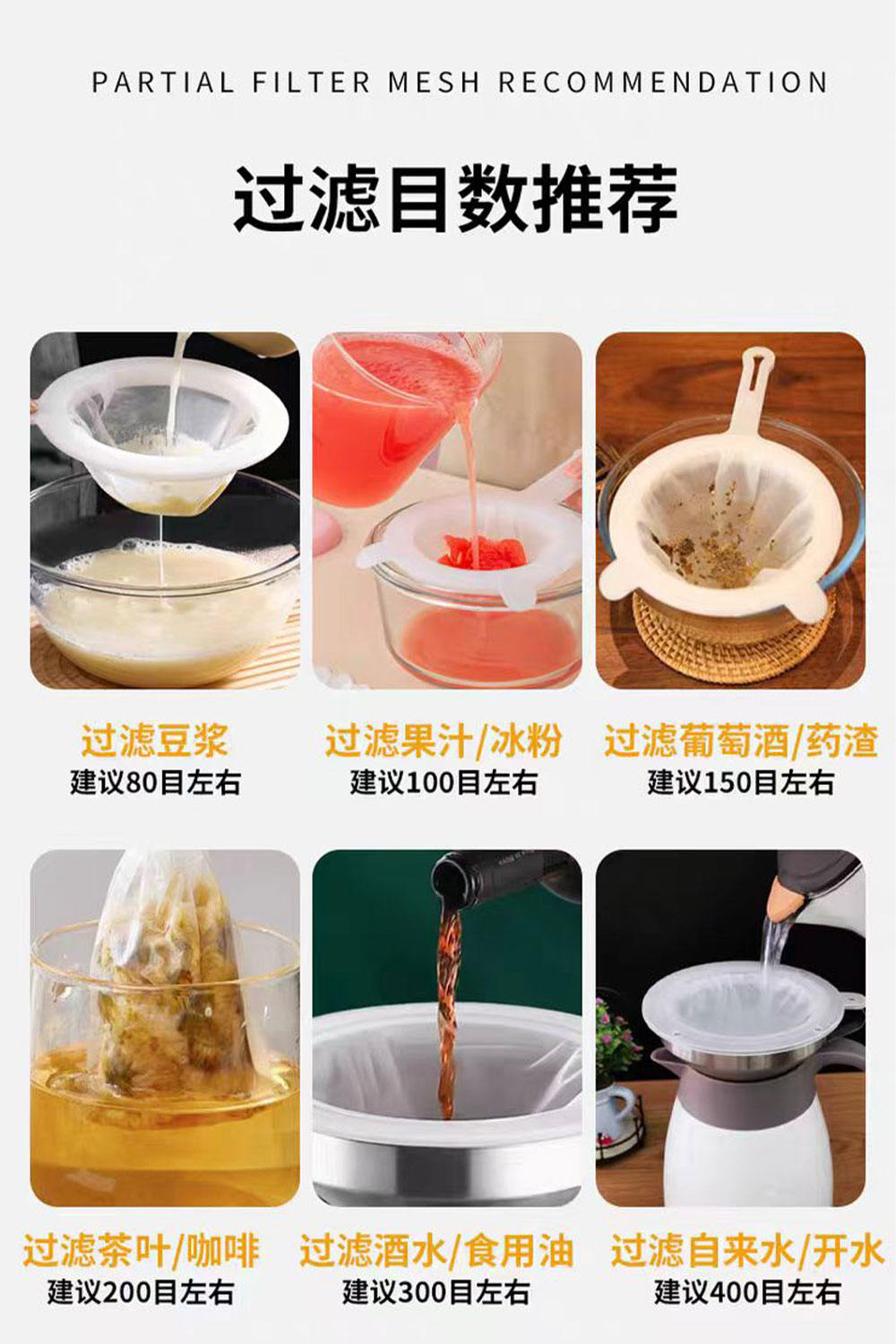 PARTIAL FILTER MESH RECOMMENDATION

过滤目数推荐

过滤豆浆
建议80目左右

过滤果汁/冰粉
建议100目左右

过滤葡萄酒/药渣
建议150目左右

过滤茶叶/咖啡
建议200目左右

过滤酒水/食用油
建议300目左右

过滤自来水/开水
建议400目左右