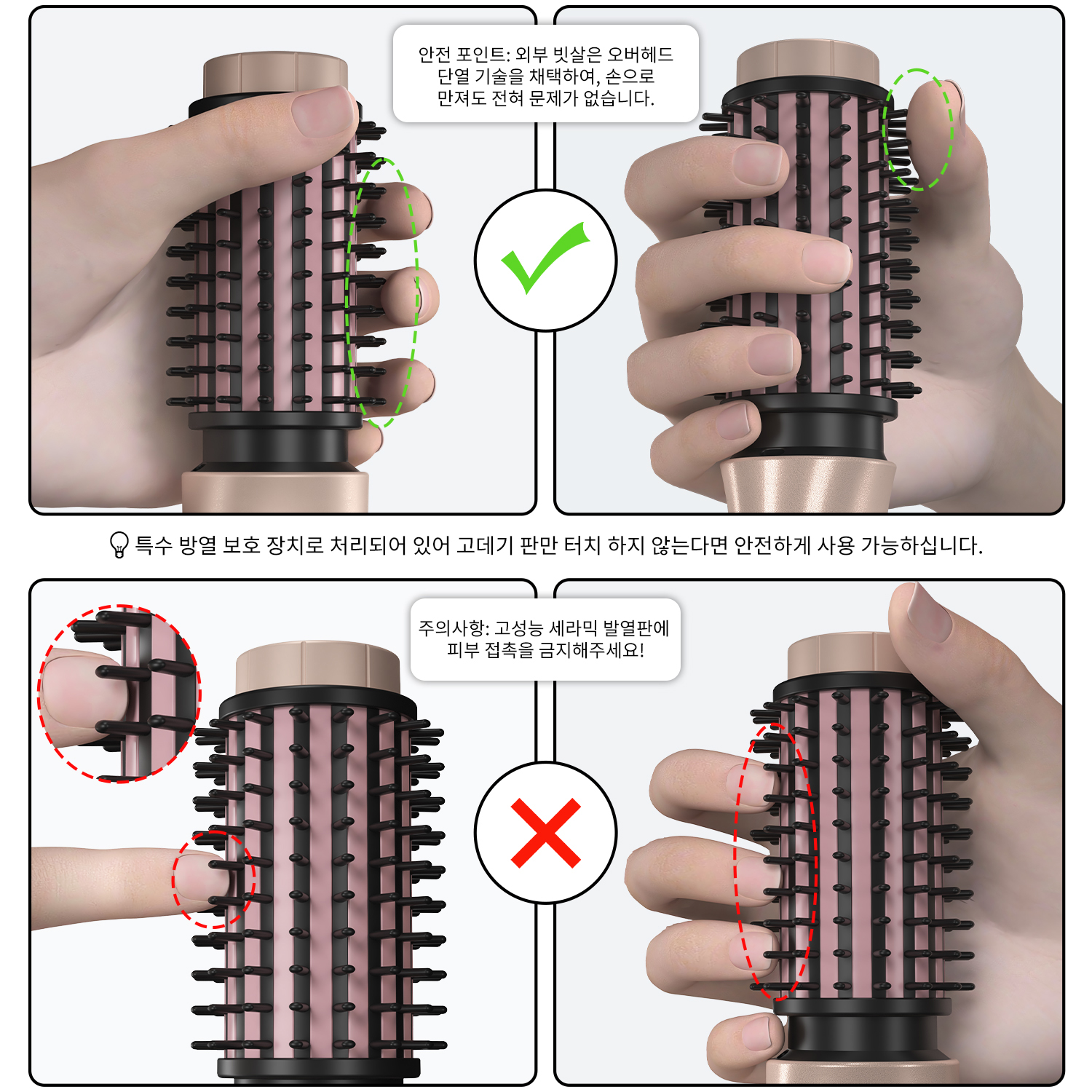 안전 포인트: 외부 빗살은 오버헤드 단열 기술을 채택하여, 손으로 만져도 전혀 문제가 없습니다.

특수 방열 보호 장치로 처리되어 있어 고데기 판만 터치 하지 않는다면 안전하게 사용 가능하십니다.

주의사항: 고성능 세라믹 발열판에 피부 접촉을 금지해주세요!