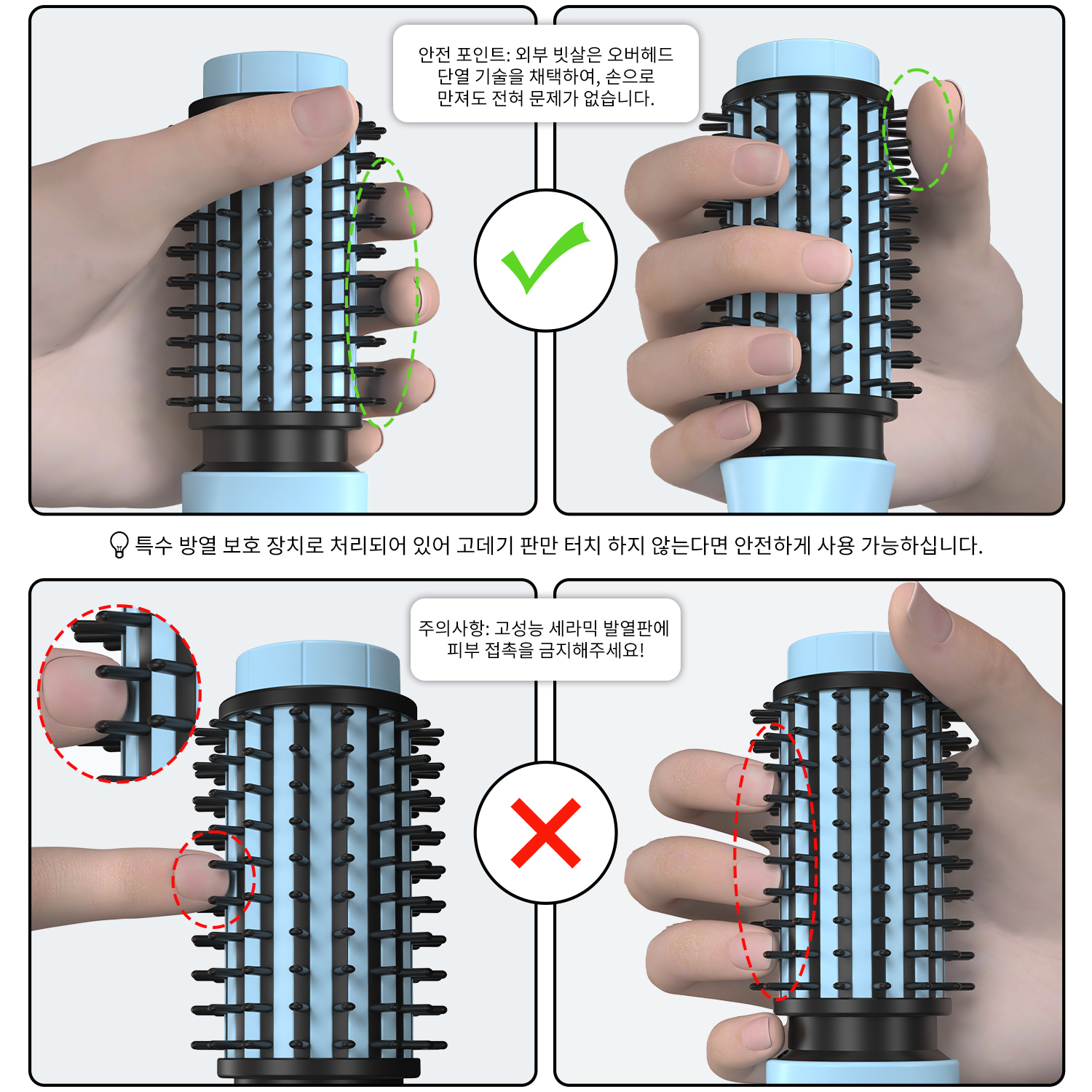 안전 포인트: 외부 빗살은 오버헤드 단열 기술을 채택하여, 손으로 만져도 전혀 문제가 없습니다.

특수 방열 보호 장치로 처리되어 있어 고데기 판만 터치 하지 않는다면 안전하게 사용 가능하십니다.

주의사항: 고성능 세라믹 발열판에 피부 접촉을 금지해주세요!