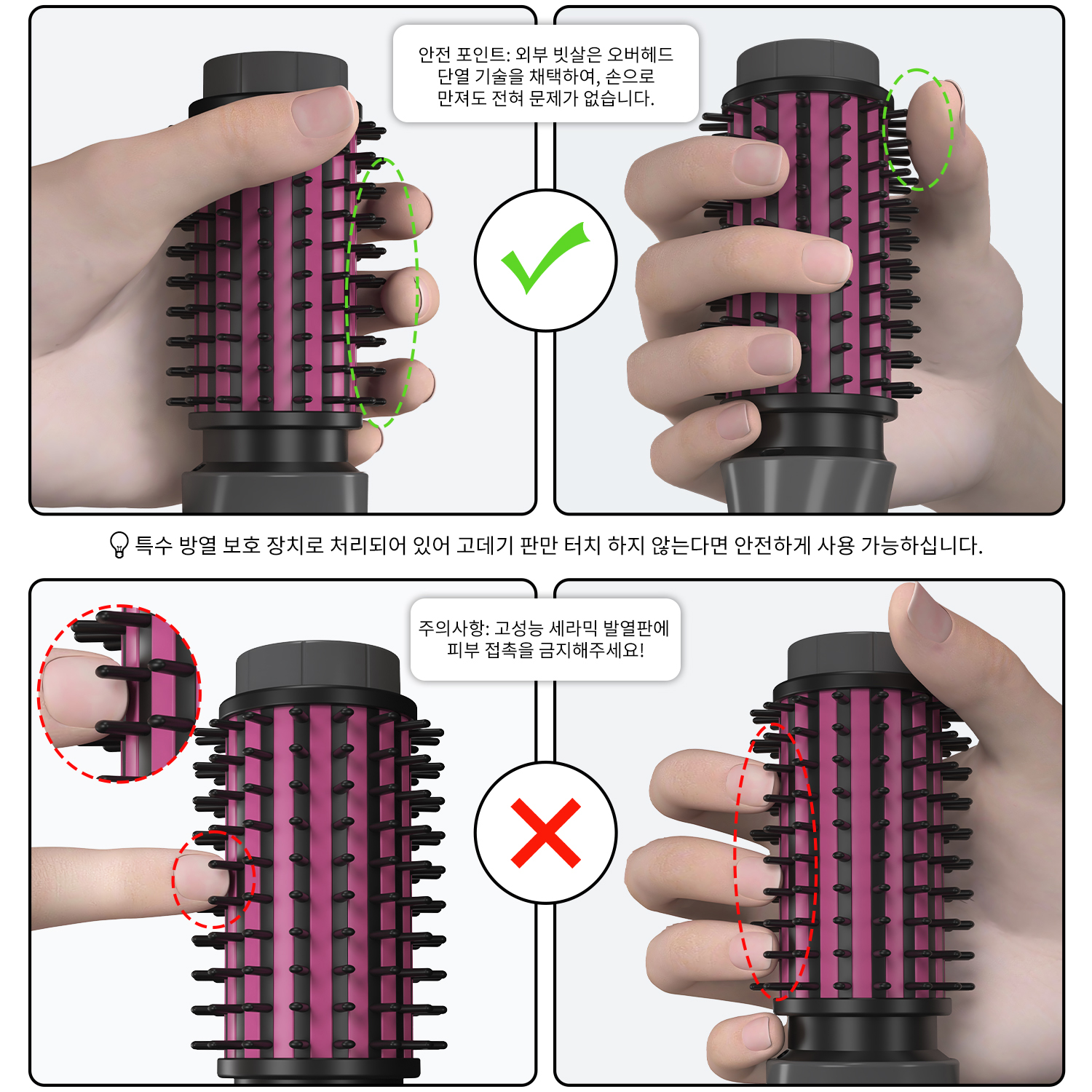 안전 포인트: 외부 빗살은 오버헤드 단열 기술을 채택하여, 손으로 만져도 전혀 문제가 없습니다.

특수 방열 보호 장치로 처리되어 있어 고데기 판만 터치 하지 않는다면 안전하게 사용 가능하십니다.

주의사항: 고성능 세라믹 발열판에 피부 접촉을 금지해주세요!