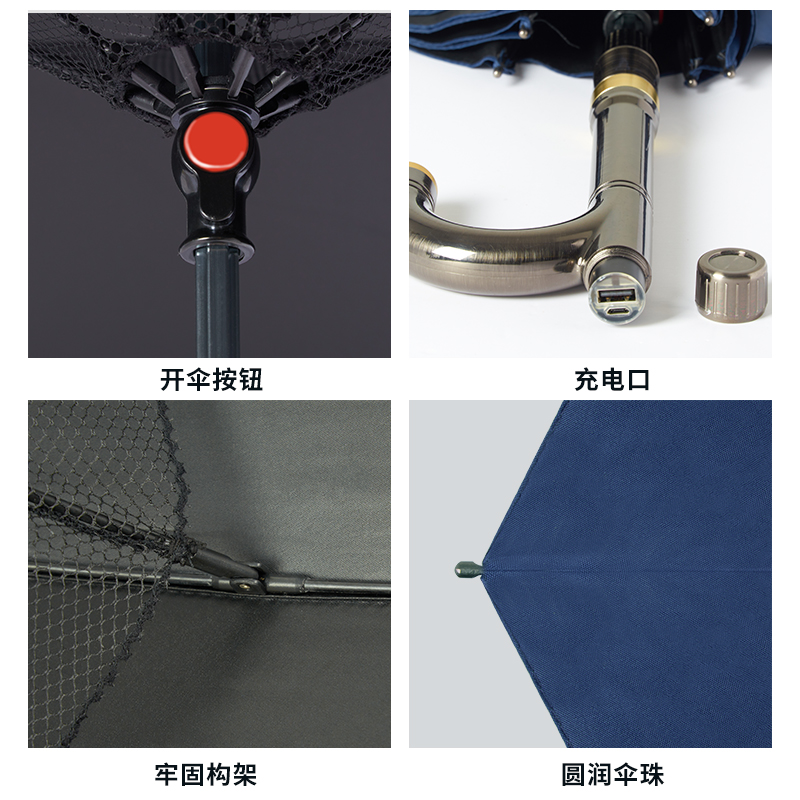 开伞按钮

充电口

牢固构架

圆润伞珠