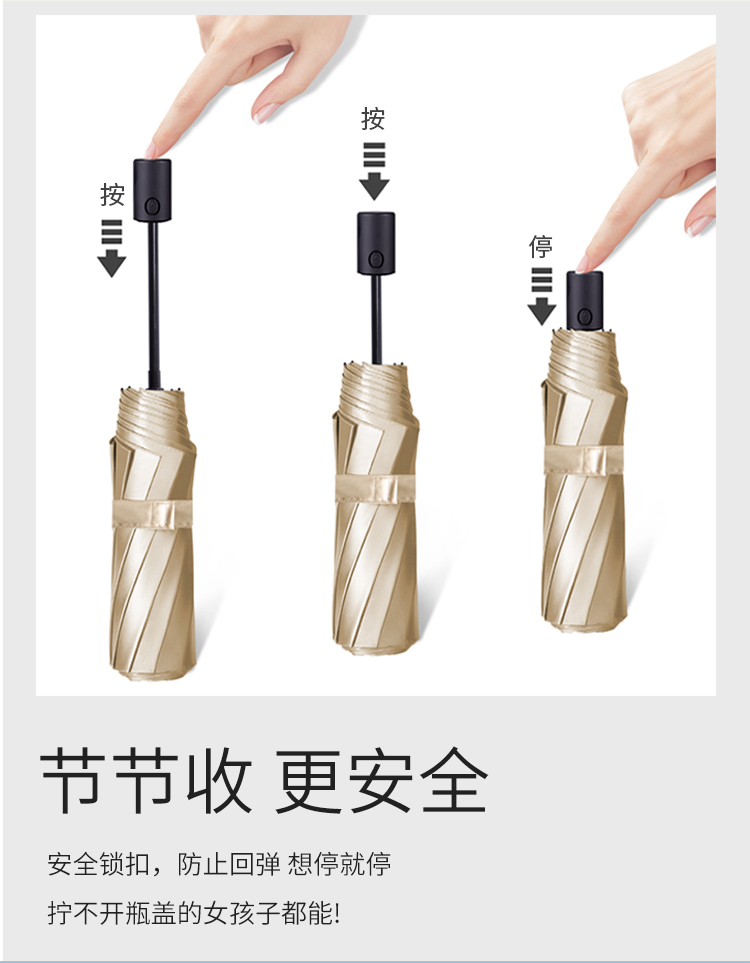 按

按

停

节节收 更安全

安全锁扣，防止回弹 想停就停

拧不开瓶盖的女孩子都能!