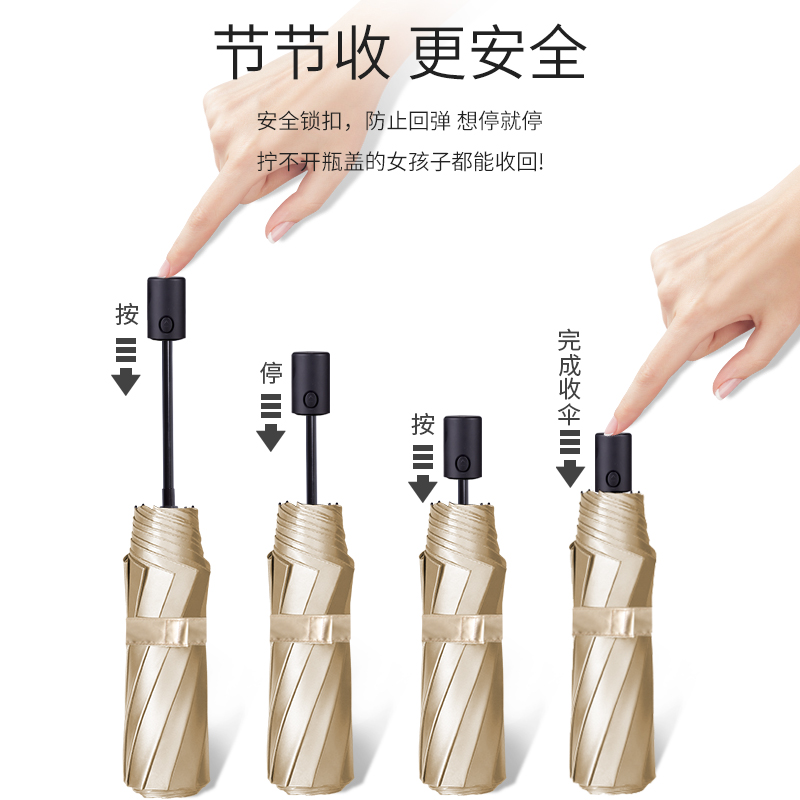 节节收 更安全

安全锁扣，防止回弹 想停就停

拧不开瓶盖的女孩子都能收回!

按

停

按

完成收伞