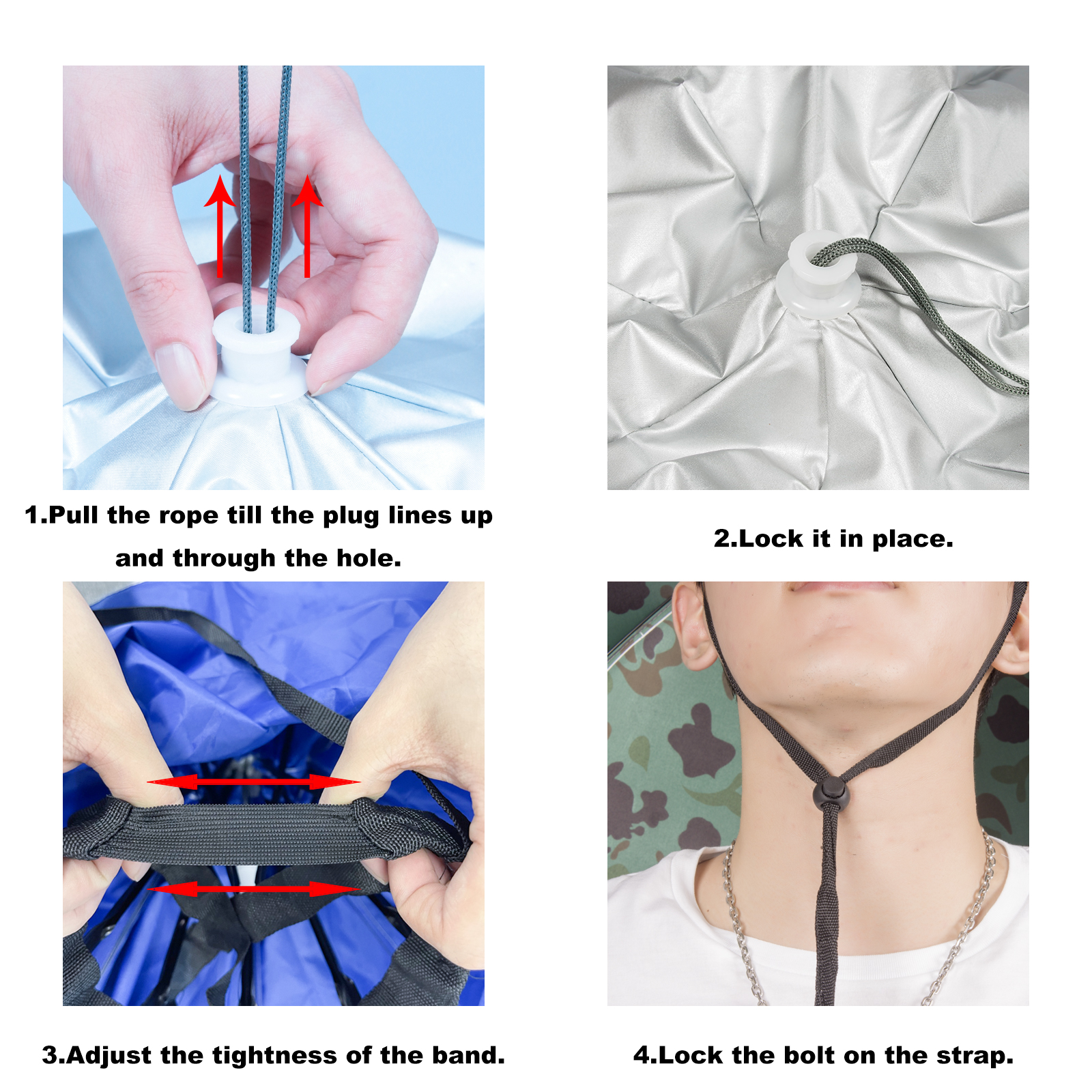 1.Pull the rope till the plug lines up and through the hole.

2.Lock it in place.

3.Adjust the tightness of the band.

4.Lock the bolt on the strap.