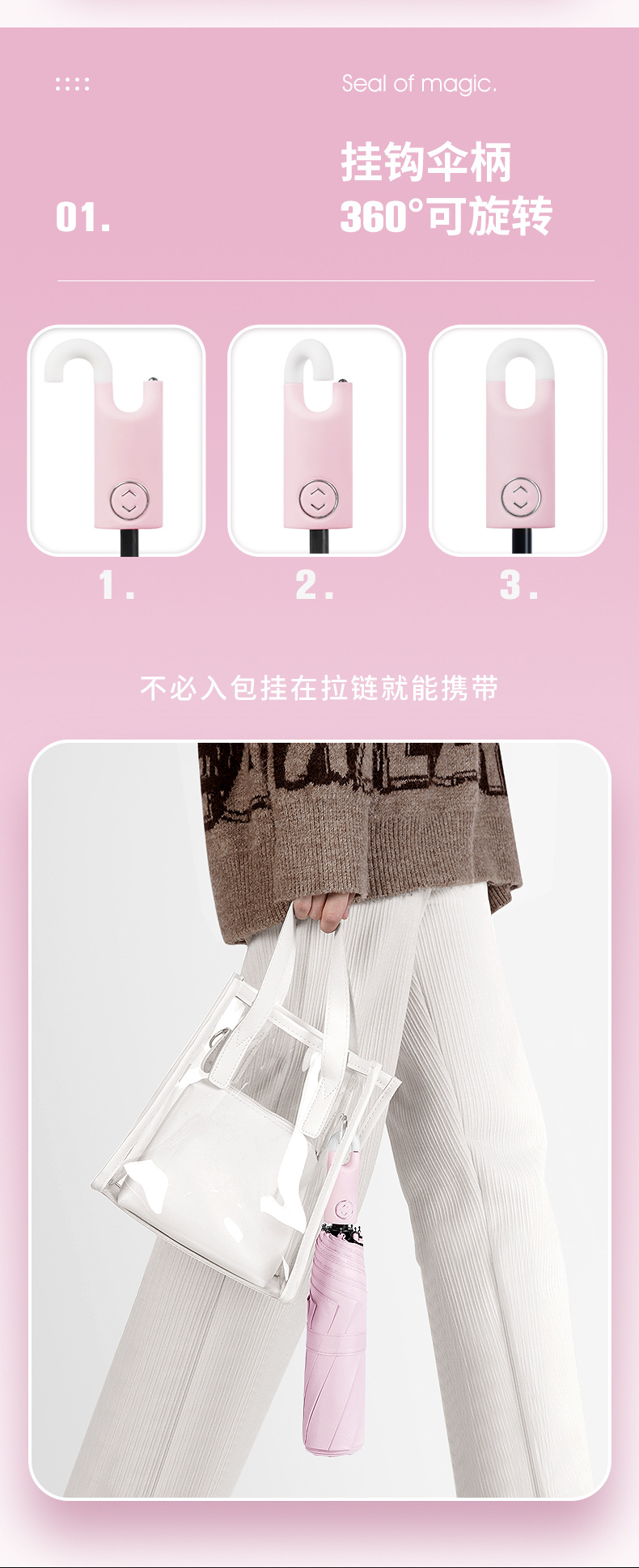 Seal of magic.

01.

挂钩伞柄
360°可旋转

1.

2.

3.

不必入包挂在拉链就能携带