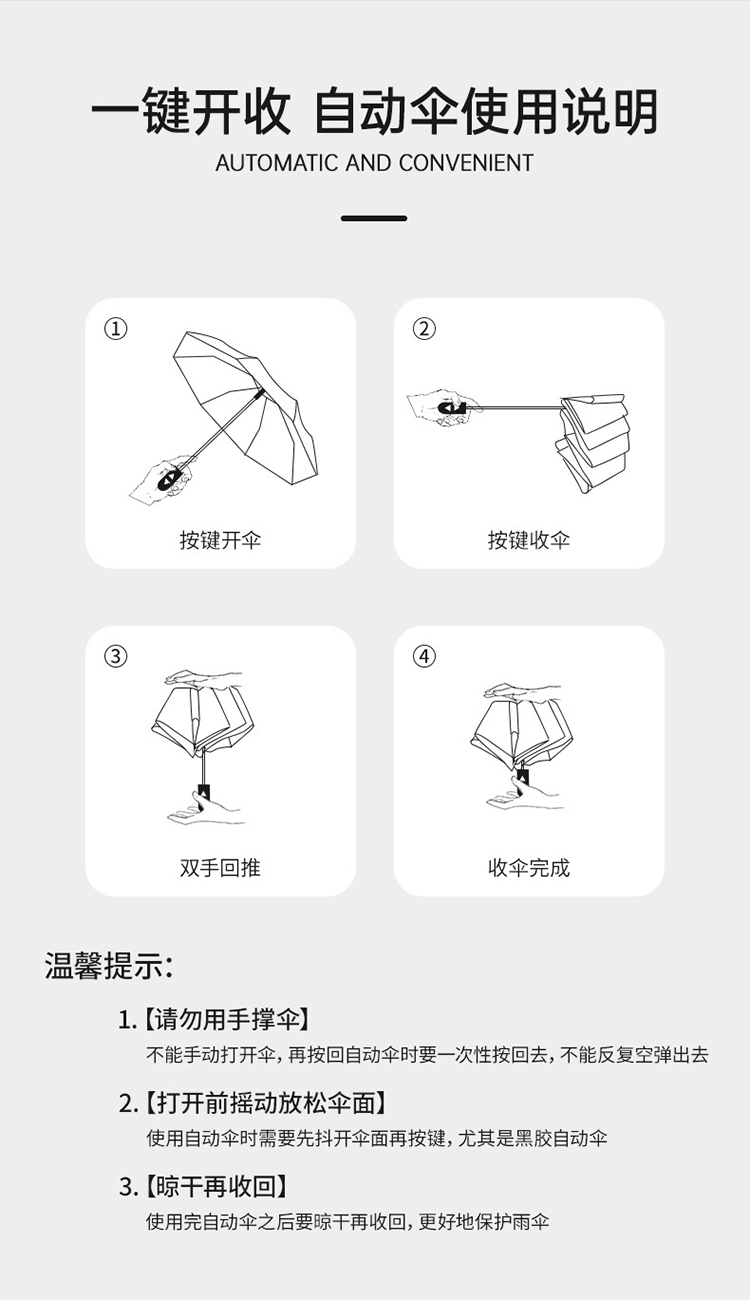 一键开收 自动伞使用说明
AUTOMATIC AND CONVENIENT

①
按键开伞

②
按键收伞

③
双手回推

④
收伞完成

温馨提示:

1.【请勿用手撑伞】
不能手动打开伞，再按回自动伞时要一次性按回去，不能反复空弹出去

2.【打开前摇动放松伞面】
使用自动伞时需要先抖开伞面再按键，尤其是黑胶自动伞

3.【晾干再收回】
使用完自动伞之后要晾干再收回，更好地保护雨伞