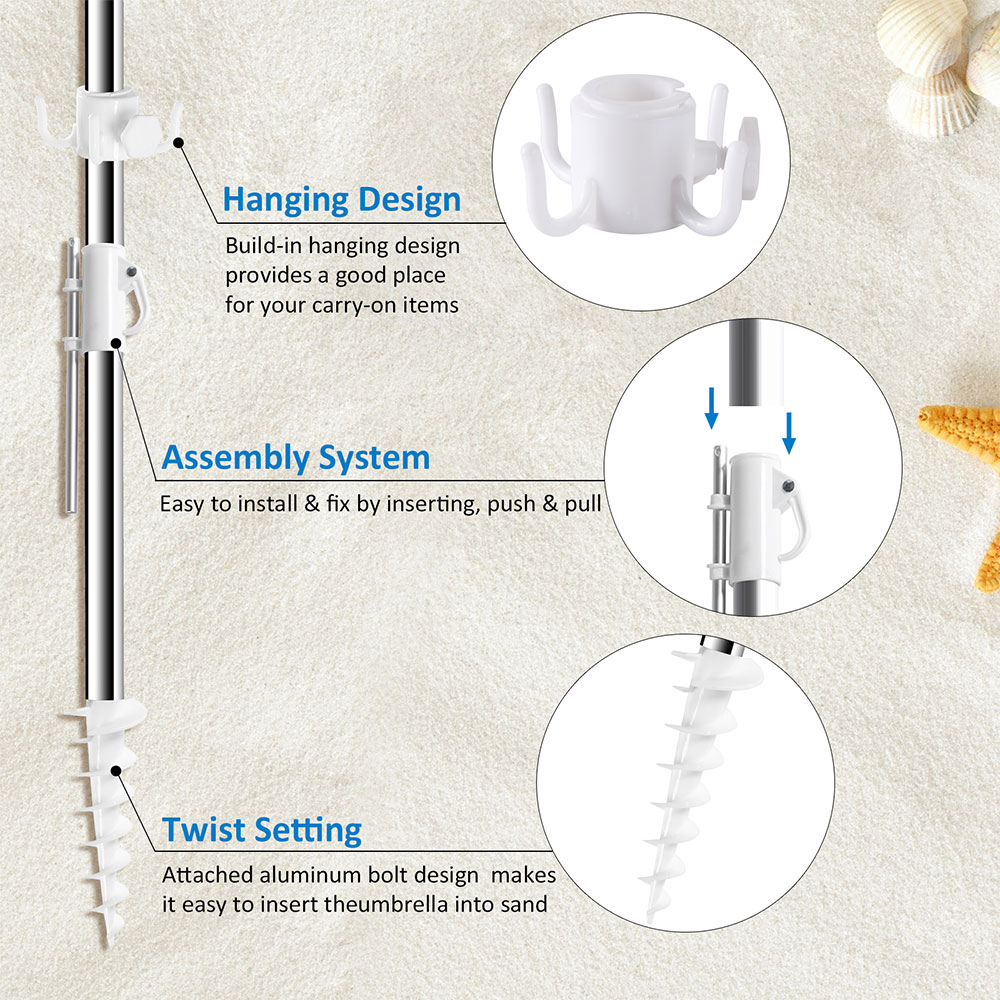 Hanging Design

Build-in hanging design provides a good place for your carry-on items

Assembly System

Easy to install & fix by inserting, push & pull

Twist Setting

Attached aluminum bolt design makes it easy to insert theumbrella into sand