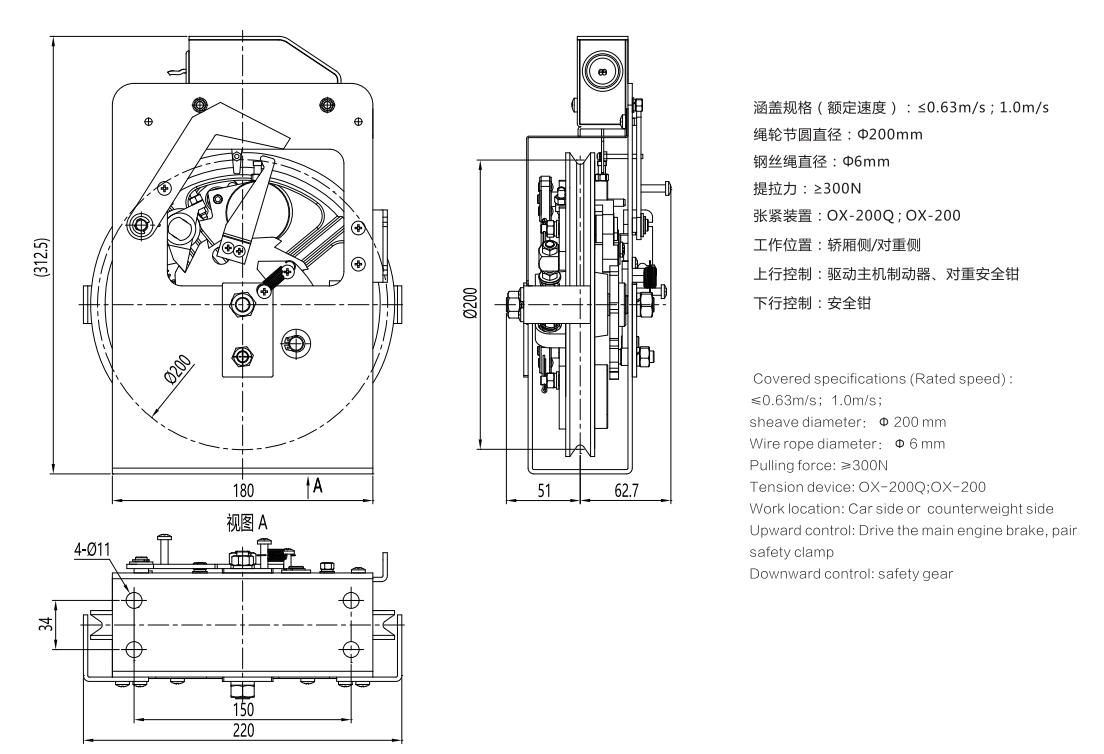 (312.5)

Ø200

180

A

Ø200

51

62.7

视图 A

4-Ø11

34

150

220

涵盖规格（额定速度）：≤0.63m/s；1.0m/s
绳轮节圆直径：Φ200mm
钢丝绳直径：Φ6mm
提拉力：≥300N
张紧装置：OX-200Q；OX-200
工作位置：轿厢侧/对重侧
上行控制：驱动主机制动器、对重安全钳
下行控制：安全钳

Covered specifications (Rated speed) :
≤0.63m/s; 1.0m/s;
sheave diameter: Φ 200 mm
Wire rope diameter: Φ 6 mm
Pulling force: ≥300N
Tension device: OX-200Q;OX-200
Work location: Car side or counterweight side
Upward control: Drive the main engine brake, pair safety clamp
Downward control: safety gear