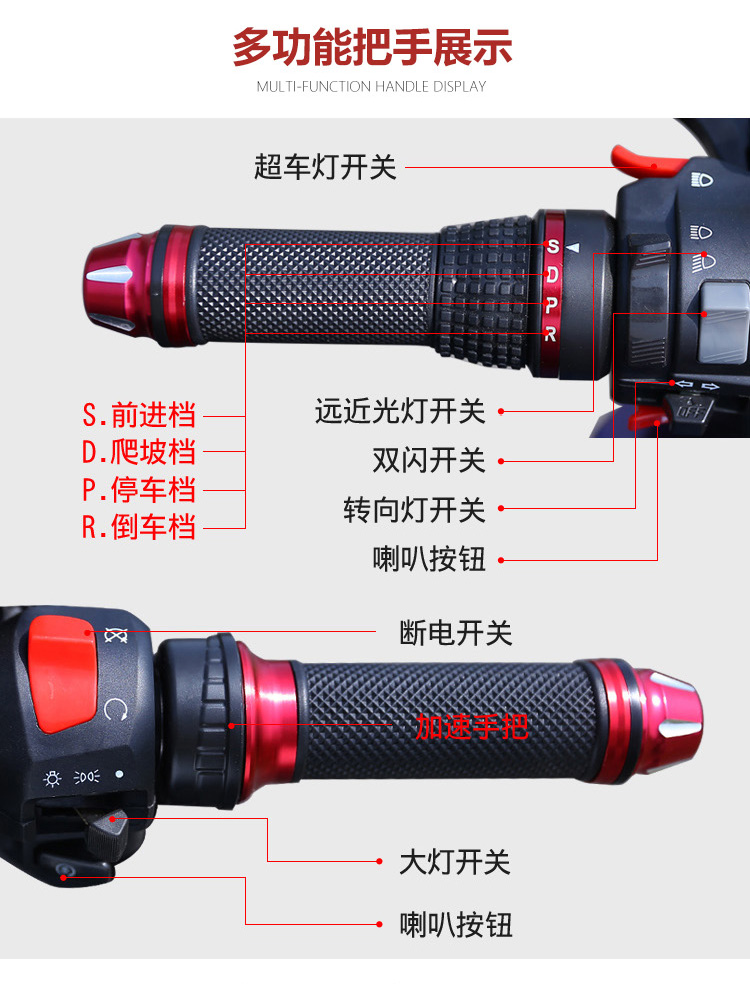 多功能把手展示
MULTI-FUNCTION HANDLE DISPLAY

超车灯开关

S
D
P
R

S.前进档
D.爬坡档
P.停车档
R.倒车档

远近光灯开关
双闪开关
转向灯开关
喇叭按钮

断电开关
加速手把
大灯开关
喇叭按钮