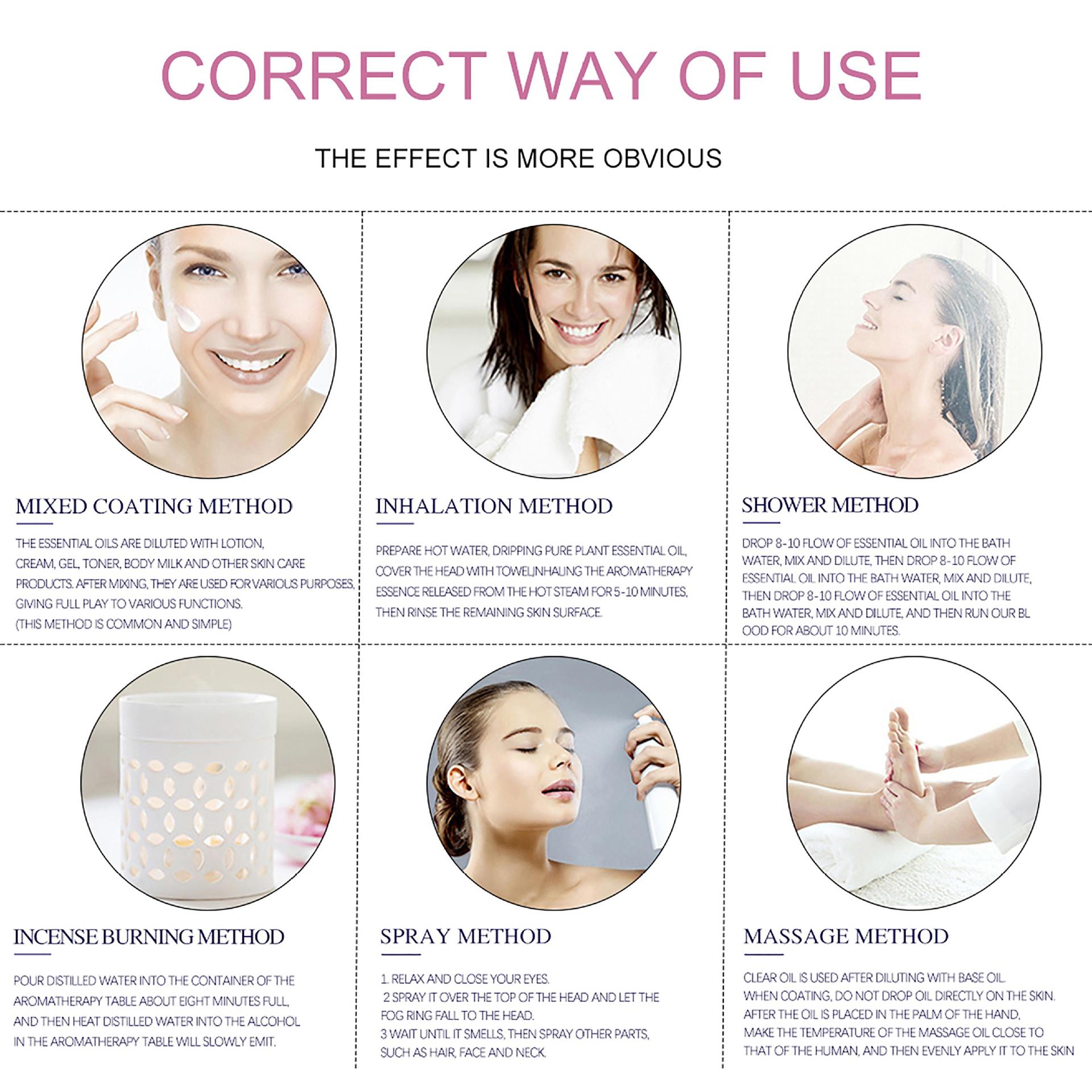 CORRECT WAY OF USE

THE EFFECT IS MORE OBVIOUS

MIXED COATING METHOD

THE ESSENTIAL OILS ARE DILUTED WITH LOTION, CREAM, GEL, TONER, BODY MILK AND OTHER SKIN CARE PRODUCTS. AFTER MIXING, THEY ARE USED FOR VARIOUS PURPOSES, GIVING FULL PLAY TO VARIOUS FUNCTIONS.
(THIS METHOD IS COMMON AND SIMPLE)

INHALATION METHOD

PREPARE HOT WATER, DRIPPING PURE PLANT ESSENTIAL OIL, COVER THE HEAD WITH TOWEL,INHALING THE AROMATHERAPY ESSENCE RELEASED FROM THE HOT STEAM FOR 5-10 MINUTES, THEN RINSE THE REMAINING SKIN SURFACE.

SHOWER METHOD

DROP 8-10 FLOW OF ESSENTIAL OIL INTO THE BATH WATER, MIX AND DILUTE, THEN DROP 8-10 FLOW OF ESSENTIAL OIL INTO THE BATH WATER, MIX AND DILUTE, THEN DROP 8-10 FLOW OF ESSENTIAL OIL INTO THE BATH WATER, MIX AND DILUTE, AND THEN RUN OUR BL OOD FOR ABOUT 10 MINUTES.

INCENSE BURNING METHOD

POUR DISTILLED WATER INTO THE CONTAINER OF THE AROMATHERAPY TABLE ABOUT EIGHT MINUTES FULL, AND THEN HEAT DISTILLED WATER INTO THE ALCOHOL IN THE AROMATHERAPY TABLE WILL SLOWLY EMIT.

SPRAY METHOD

1. RELAX AND CLOSE YOUR EYES.
2 SPRAY IT OVER THE TOP OF THE HEAD AND LET THE FOG RING FALL TO THE HEAD.
3 WAIT UNTIL IT SMELLS, THEN SPRAY OTHER PARTS, SUCH AS HAIR, FACE AND NECK.

MASSAGE METHOD

CLEAR OIL IS USED AFTER DILUTING WITH BASE OIL.
WHEN COATING, DO NOT DROP OIL DIRECTLY ON THE SKIN.
AFTER THE OIL IS PLACED IN THE PALM OF THE HAND, MAKE THE TEMPERATURE OF THE MASSAGE OIL CLOSE TO THAT OF THE HUMAN, AND THEN EVENLY APPLY IT TO THE SKIN