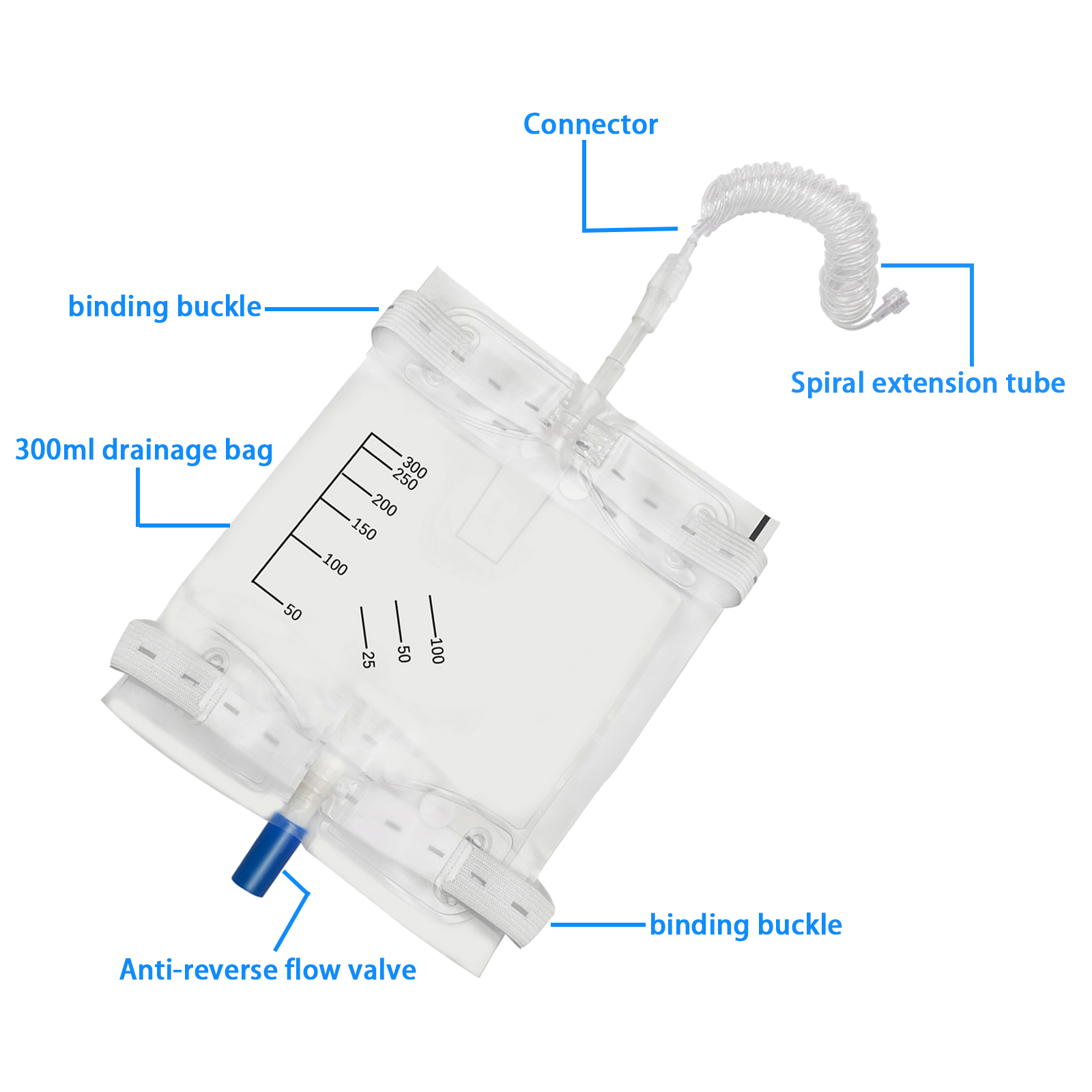 Connector

binding buckle

Spiral extension tube

300ml drainage bag

300
250
200
150
100
50

25
50
100

binding buckle

Anti-reverse flow valve