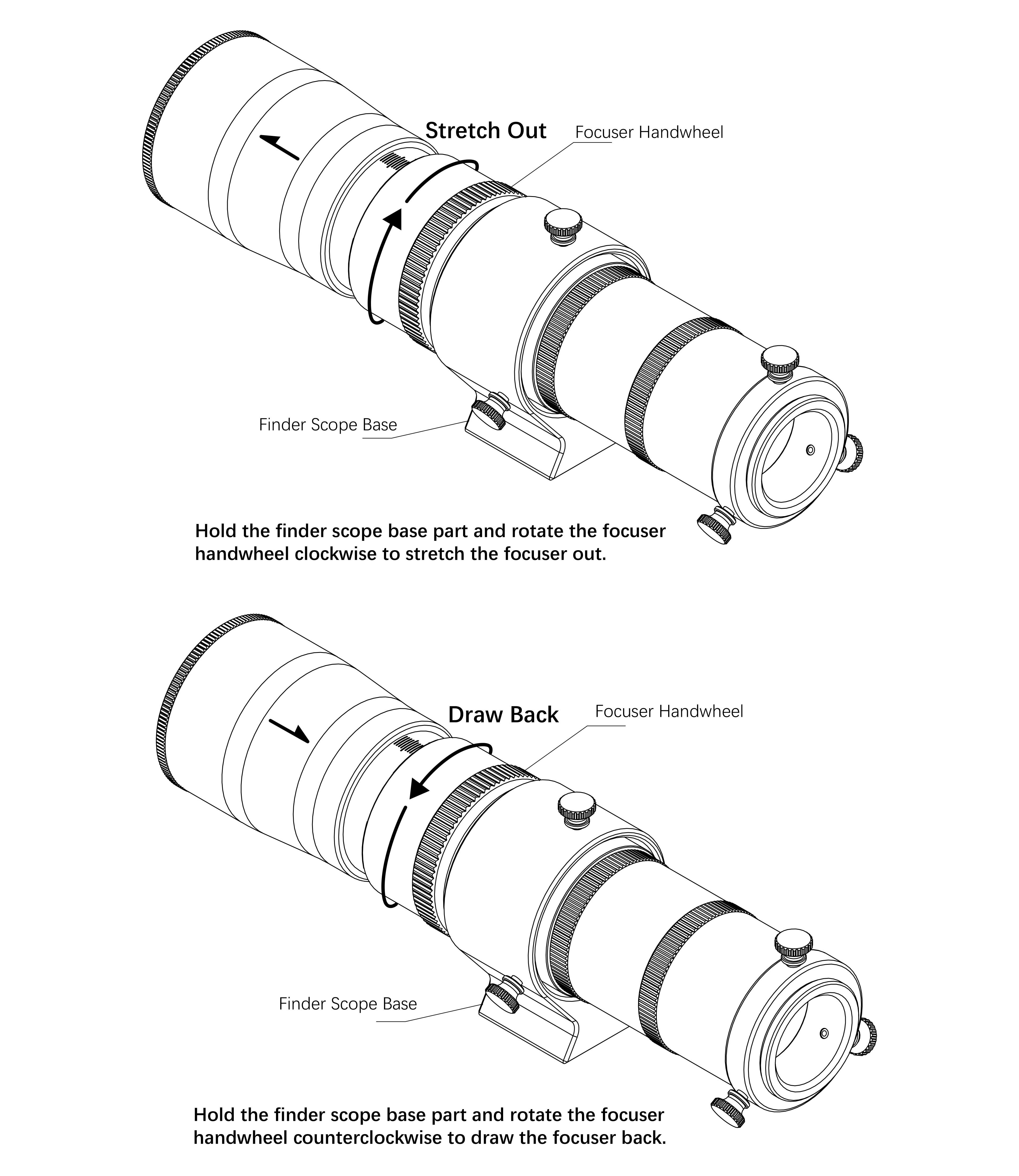 Stretch Out

Focuser Handwheel

Finder Scope Base

Hold the finder scope base part and rotate the focuser handwheel clockwise to stretch the focuser out.

Draw Back

Focuser Handwheel

Finder Scope Base

Hold the finder scope base part and rotate the focuser handwheel counterclockwise to draw the focuser back.