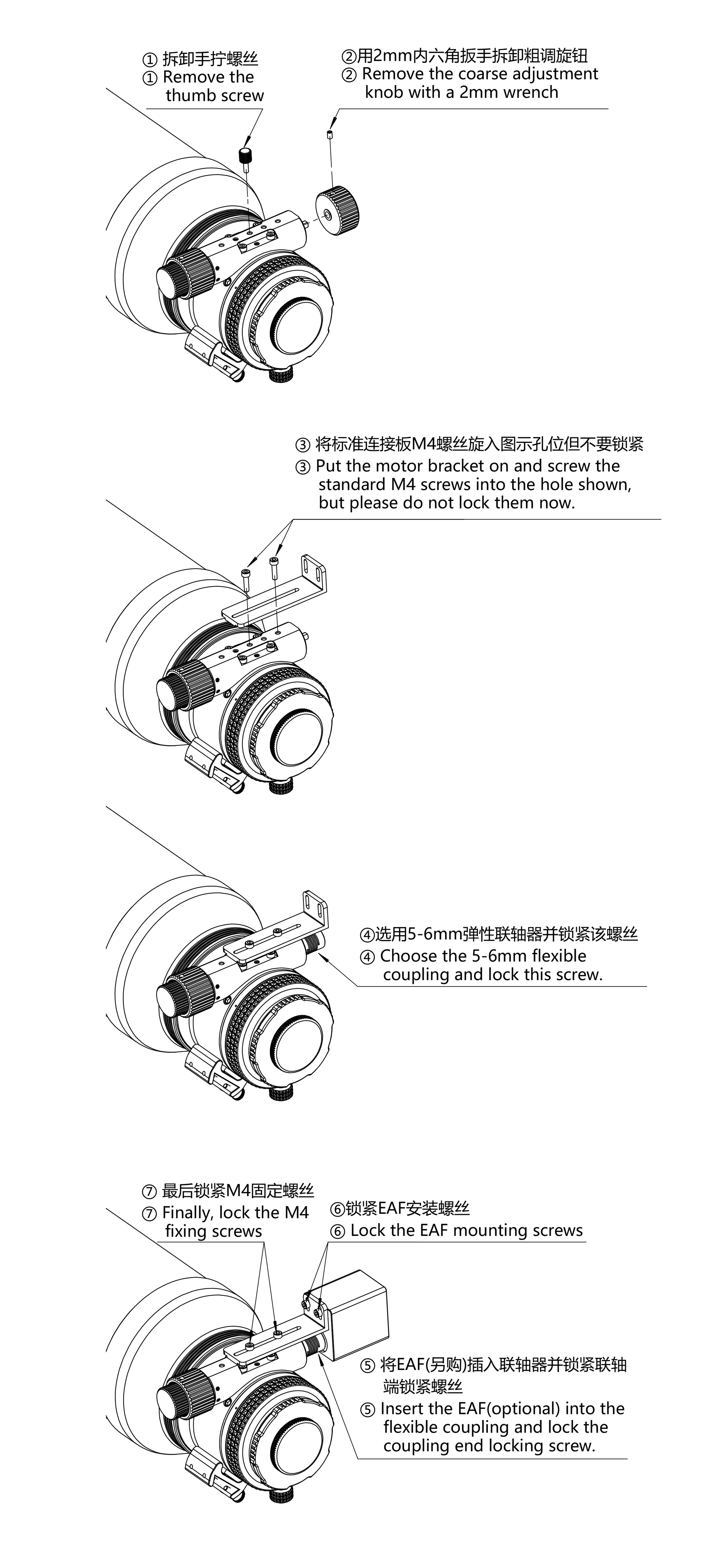 ① 拆卸手拧螺丝
① Remove the thumb screw

②用2mm内六角扳手拆卸粗调旋钮
② Remove the coarse adjustment knob with a 2mm wrench

③ 将标准连接板M4螺丝旋入图示孔位但不要锁紧
③ Put the motor bracket on and screw the standard M4 screws into the hole shown, but please do not lock them now.

④选用5-6mm弹性联轴器并锁紧该螺丝
④ Choose the 5-6mm flexible coupling and lock this screw.

⑦ 最后锁紧M4固定螺丝
⑦ Finally, lock the M4 fixing screws

⑥锁紧EAF安装螺丝
⑥ Lock the EAF mounting screws

⑤ 将EAF(另购)插入联轴器并锁紧联轴端锁紧螺丝
⑤ Insert the EAF(optional) into the flexible coupling and lock the coupling end locking screw.