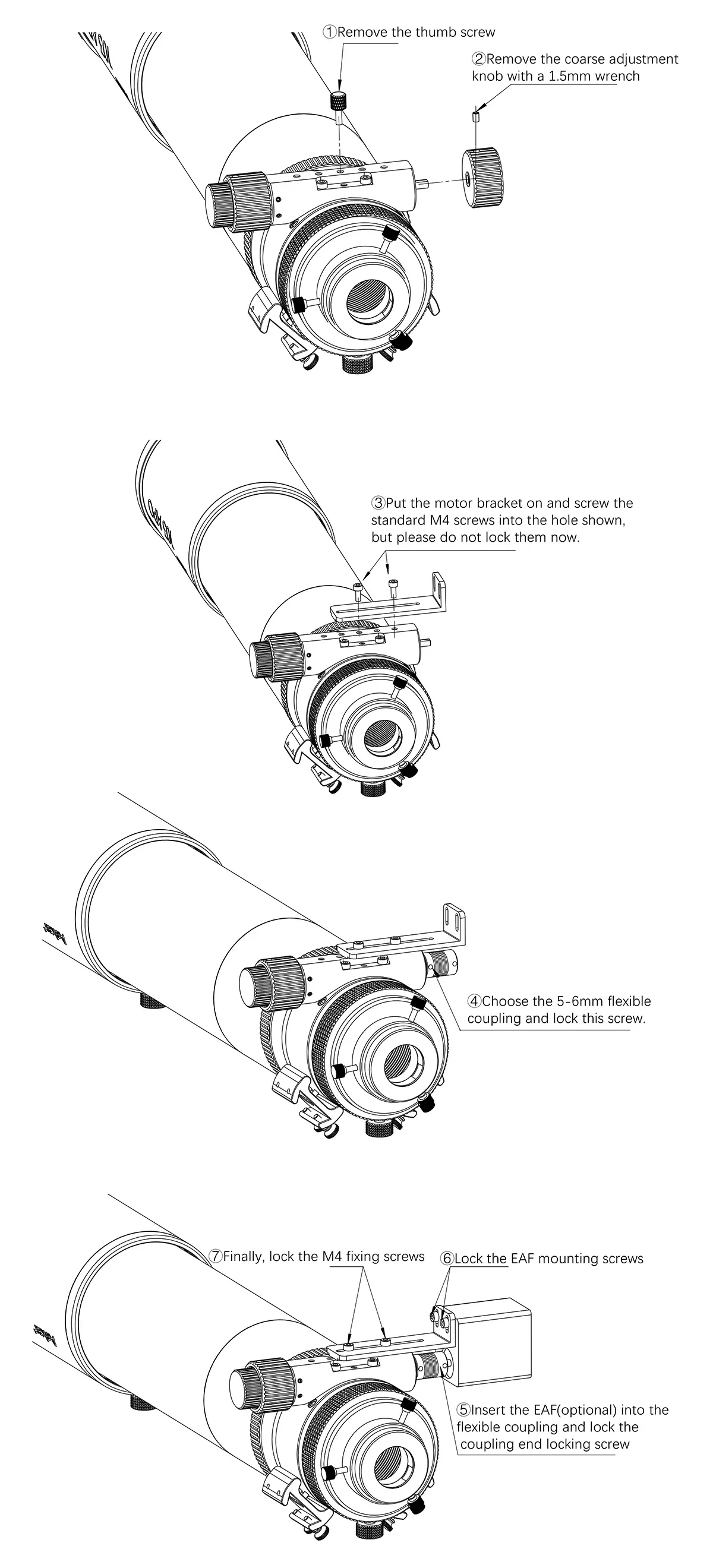 ①Remove the thumb screw

②Remove the coarse adjustment knob with a 1.5mm wrench

③Put the motor bracket on and screw the standard M4 screws into the hole shown, but please do not lock them now.

④Choose the 5-6mm flexible coupling and lock this screw.

⑦Finally, lock the M4 fixing screws

⑥Lock the EAF mounting screws

⑤Insert the EAF(optional) into the flexible coupling and lock the coupling end locking screw