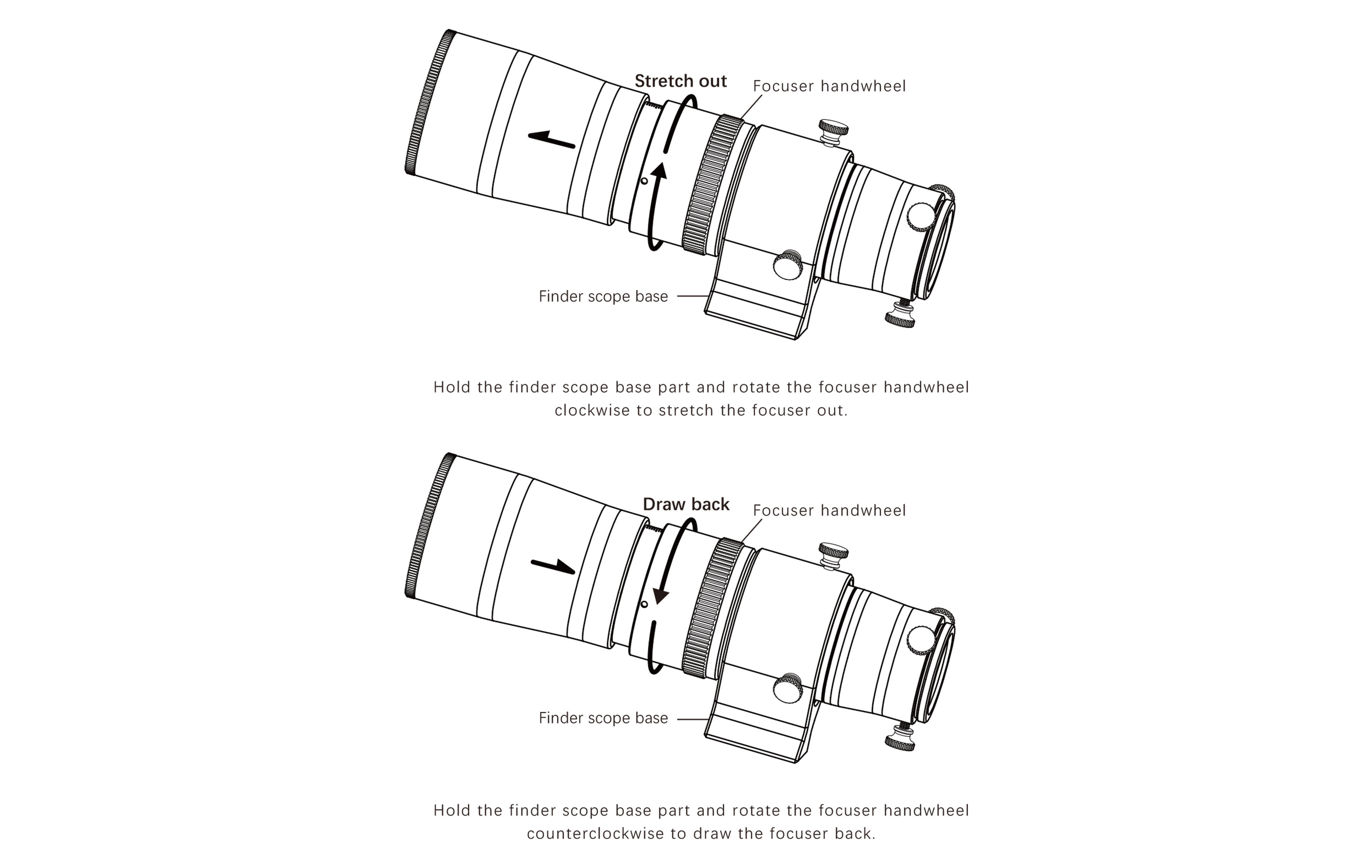 Stretch out

Focuser handwheel

Finder scope base

Hold the finder scope base part and rotate the focuser handwheel clockwise to stretch the focuser out.

Draw back

Focuser handwheel

Finder scope base

Hold the finder scope base part and rotate the focuser handwheel counterclockwise to draw the focuser back.