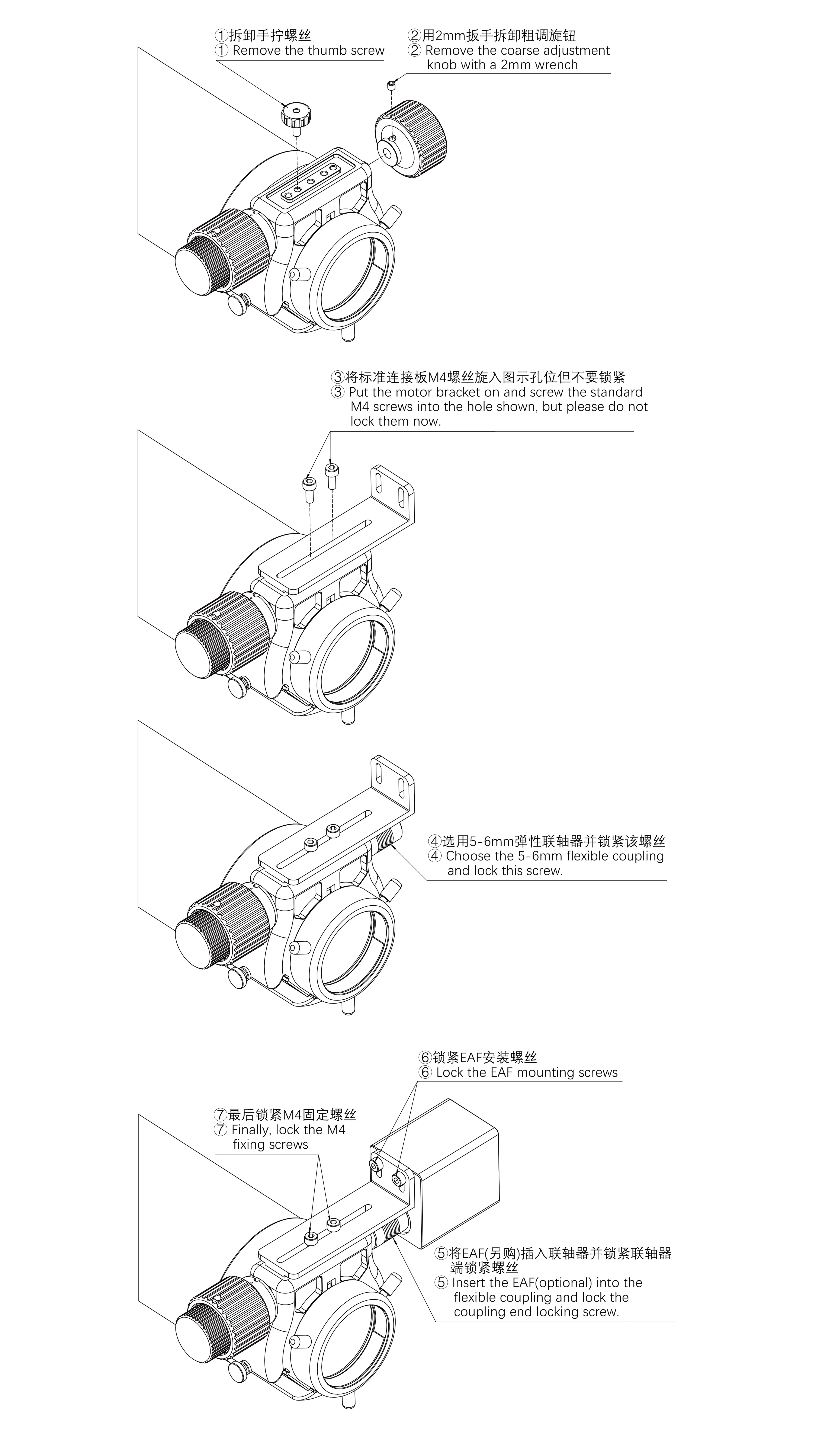 ①拆卸手拧螺丝
① Remove the thumb screw

②用2mm扳手拆卸粗调旋钮
② Remove the coarse adjustment knob with a 2mm wrench

③将标准连接板M4螺丝旋入图示孔位但不要锁紧
③ Put the motor bracket on and screw the standard M4 screws into the hole shown, but please do not lock them now.

④选用5-6mm弹性联轴器并锁紧该螺丝
④ Choose the 5-6mm flexible coupling and lock this screw.

⑥锁紧EAF安装螺丝
⑥ Lock the EAF mounting screws

⑦最后锁紧M4固定螺丝
⑦ Finally, lock the M4 fixing screws

⑤将EAF(另购)插入联轴器并锁紧联轴器端锁紧螺丝
⑤ Insert the EAF(optional) into the flexible coupling and lock the coupling end locking screw.