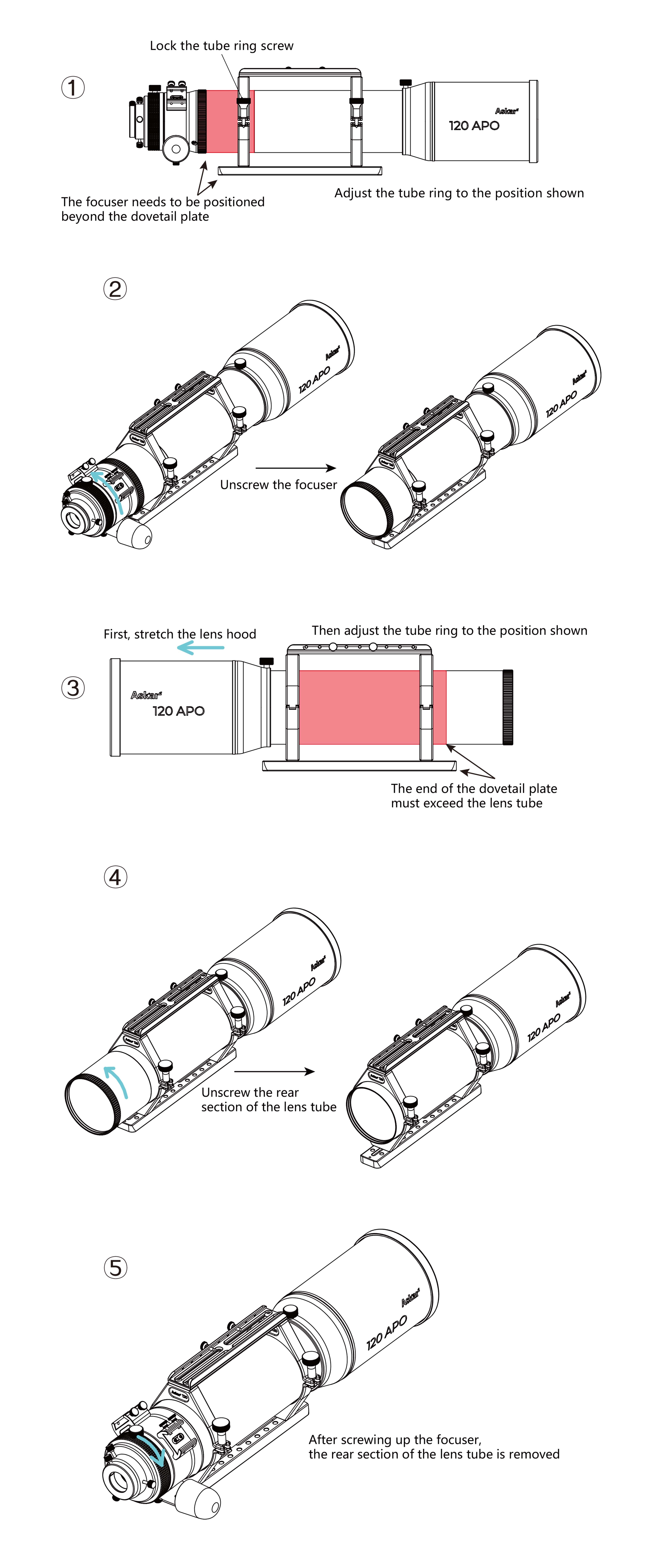 ①

Lock the tube ring screw

Askar
120 APO

The focuser needs to be positioned beyond the dovetail plate

Adjust the tube ring to the position shown

②

Askar
120 APO

Unscrew the focuser

Askar
120 APO

③

First, stretch the lens hood

Then adjust the tube ring to the position shown

Askar
120 APO

The end of the dovetail plate must exceed the lens tube

④

Askar
120 APO

Unscrew the rear section of the lens tube

Askar
120 APO

⑤

Askar
120 APO

After screwing up the focuser, the rear section of the lens tube is removed