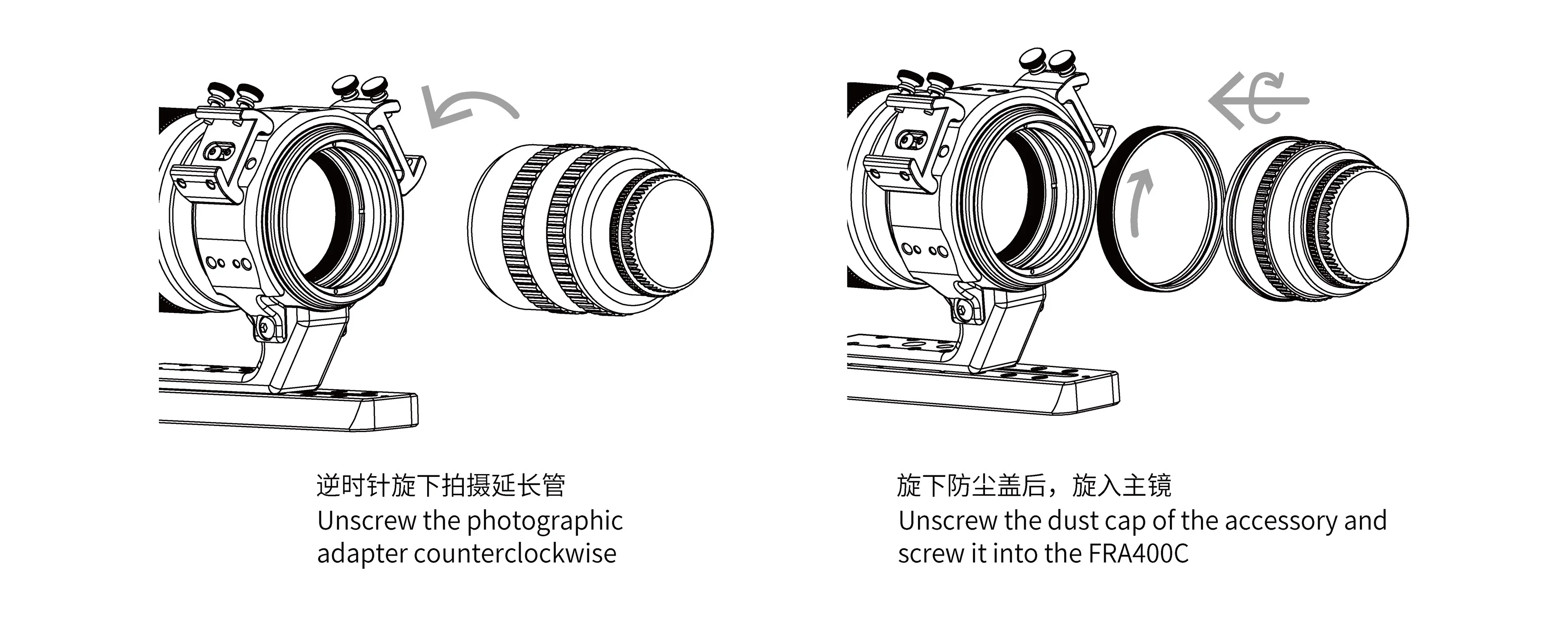 逆时针旋下拍摄延长管
Unscrew the photographic adapter counterclockwise

旋下防尘盖后，旋入主镜
Unscrew the dust cap of the accessory and screw it into the FRA400C