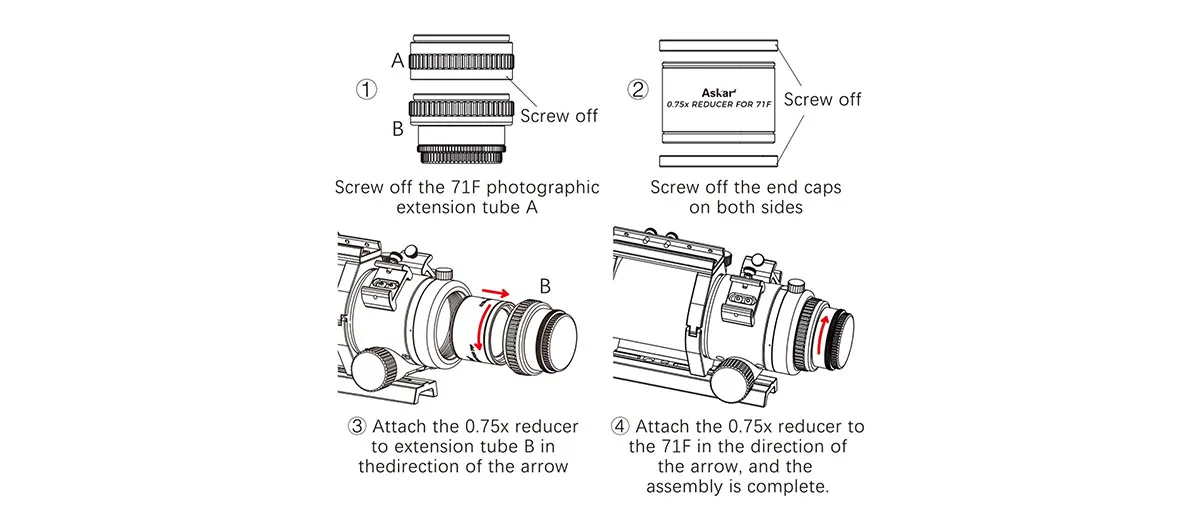 ①
A
B
Screw off

Screw off the 71F photographic extension tube A

②
Askar
0.75x REDUCER FOR 71F
Screw off

Screw off the end caps on both sides

B

③ Attach the 0.75x reducer to extension tube B in thedirection of the arrow

④ Attach the 0.75x reducer to the 71F in the direction of the arrow, and the assembly is complete.