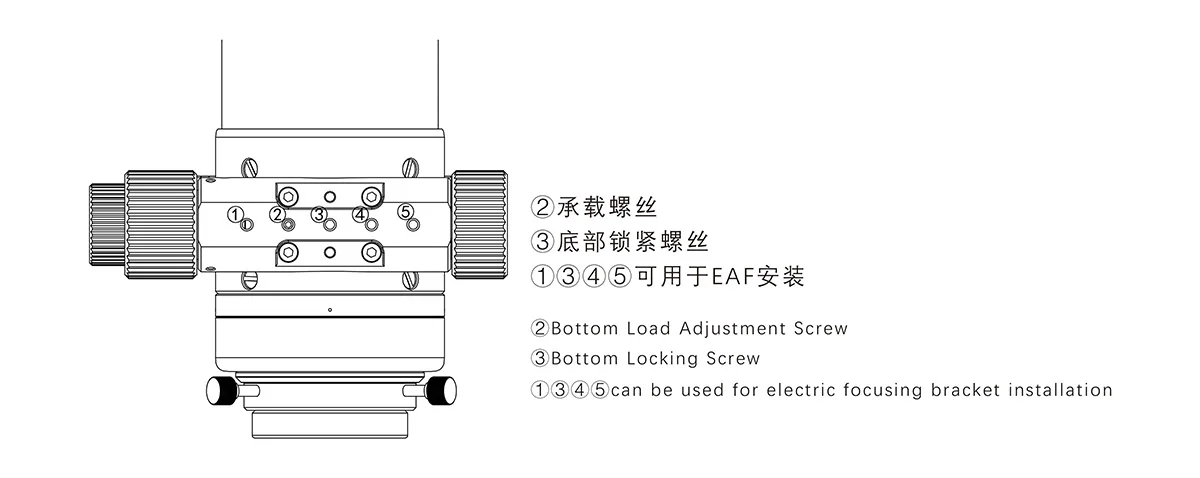 ①
②
③
④
⑤

②承载螺丝
③底部锁紧螺丝
①③④⑤可用于EAF安装

②Bottom Load Adjustment Screw
③Bottom Locking Screw
①③④⑤can be used for electric focusing bracket installation