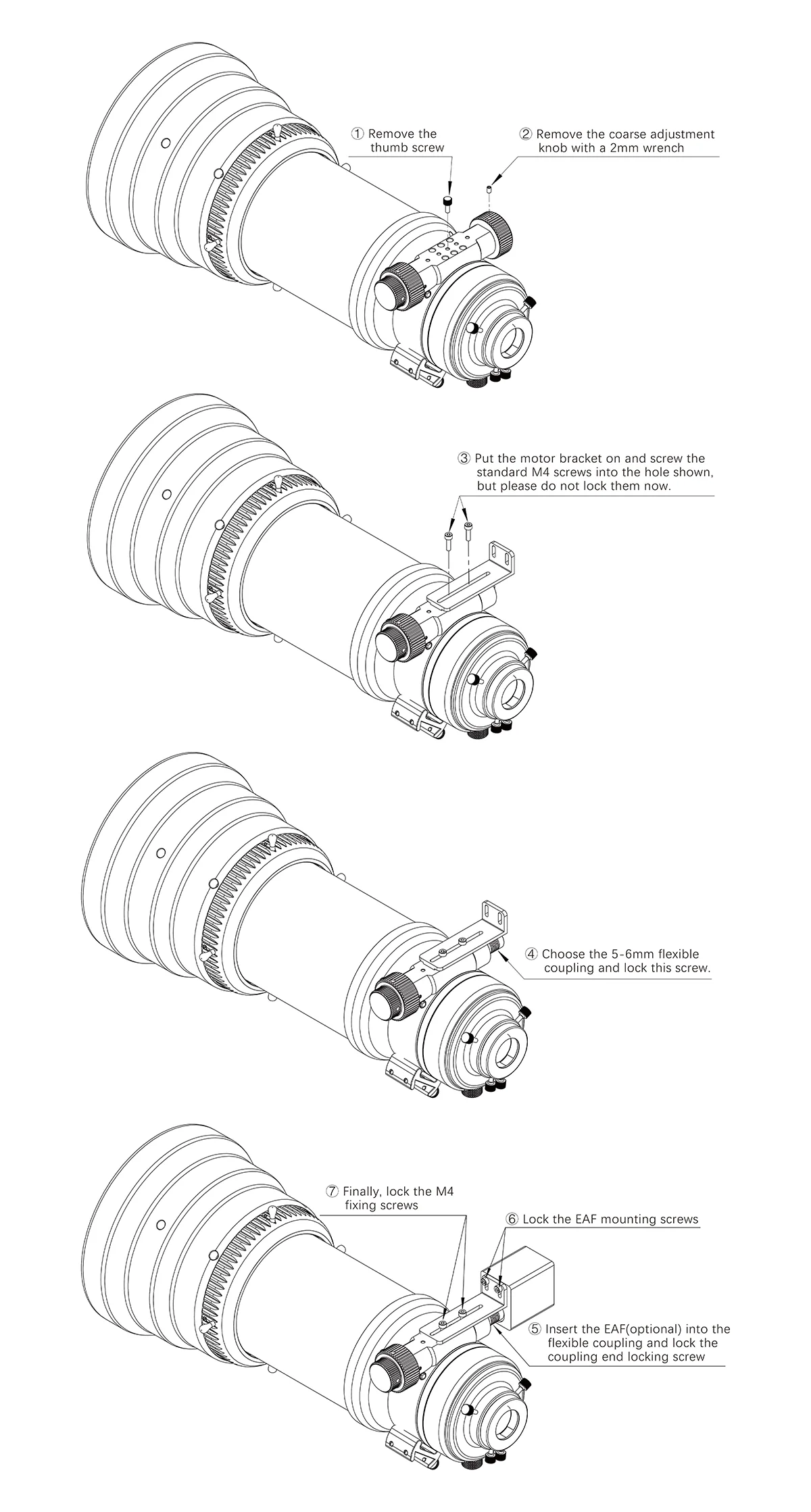 ① Remove the thumb screw

② Remove the coarse adjustment knob with a 2mm wrench

③ Put the motor bracket on and screw the standard M4 screws into the hole shown, but please do not lock them now.

④ Choose the 5-6mm flexible coupling and lock this screw.

⑦ Finally, lock the M4 fixing screws

⑥ Lock the EAF mounting screws

⑤ Insert the EAF(optional) into the flexible coupling and lock the coupling end locking screw