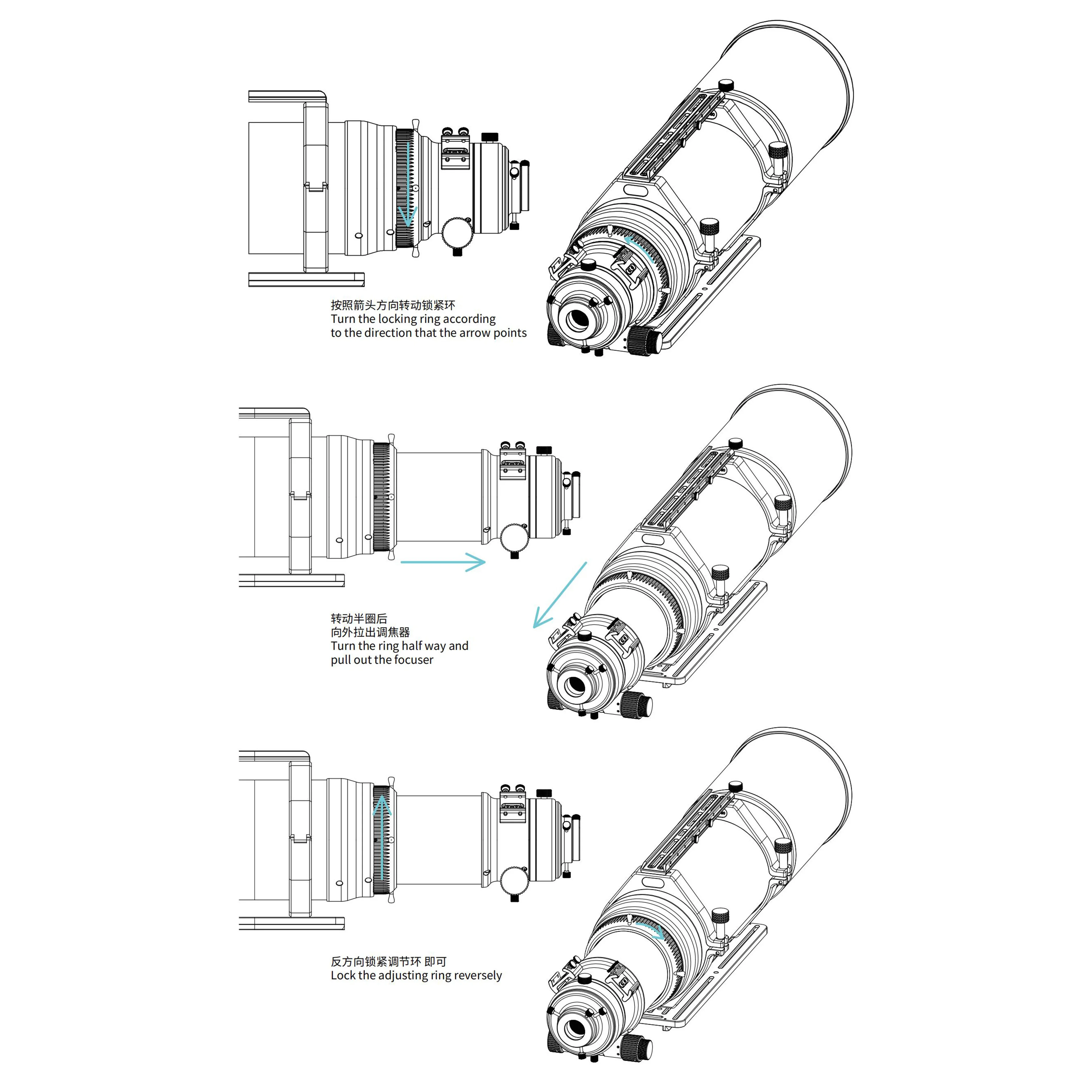 按照箭头方向转动锁紧环
Turn the locking ring according to the direction that the arrow points

转动半圈后
向外拉出调焦器
Turn the ring half way and pull out the focuser

反方向锁紧调节环 即可
Lock the adjusting ring reversely