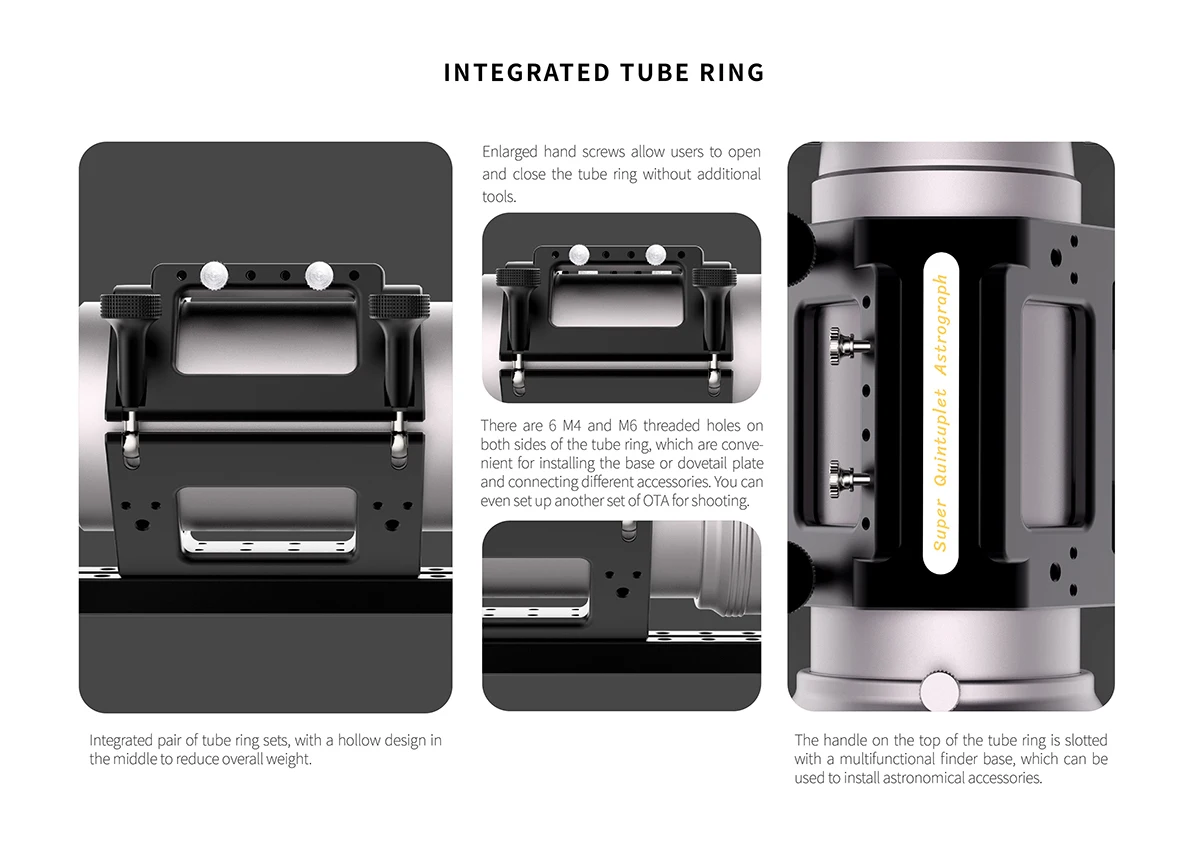 INTEGRATED TUBE RING

Integrated pair of tube ring sets, with a hollow design in the middle to reduce overall weight.

Enlarged hand screws allow users to open and close the tube ring without additional tools.

There are 6 M4 and M6 threaded holes on both sides of the tube ring, which are convenient for installing the base or dovetail plate and connecting different accessories. You can even set up another set of OTA for shooting.

Super Quintuplet Astrograph

The handle on the top of the tube ring is slotted with a multifunctional finder base, which can be used to install astronomical accessories.