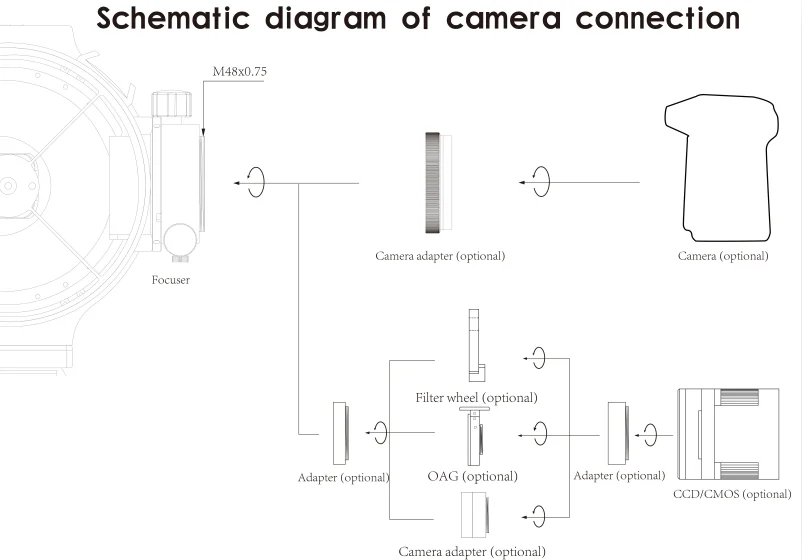 Schematic diagram of camera connection

M48x0.75

Focuser

Camera adapter (optional)

Camera (optional)

Filter wheel (optional)

Adapter (optional)

OAG (optional)

Adapter (optional)

CCD/CMOS (optional)

Camera adapter (optional)