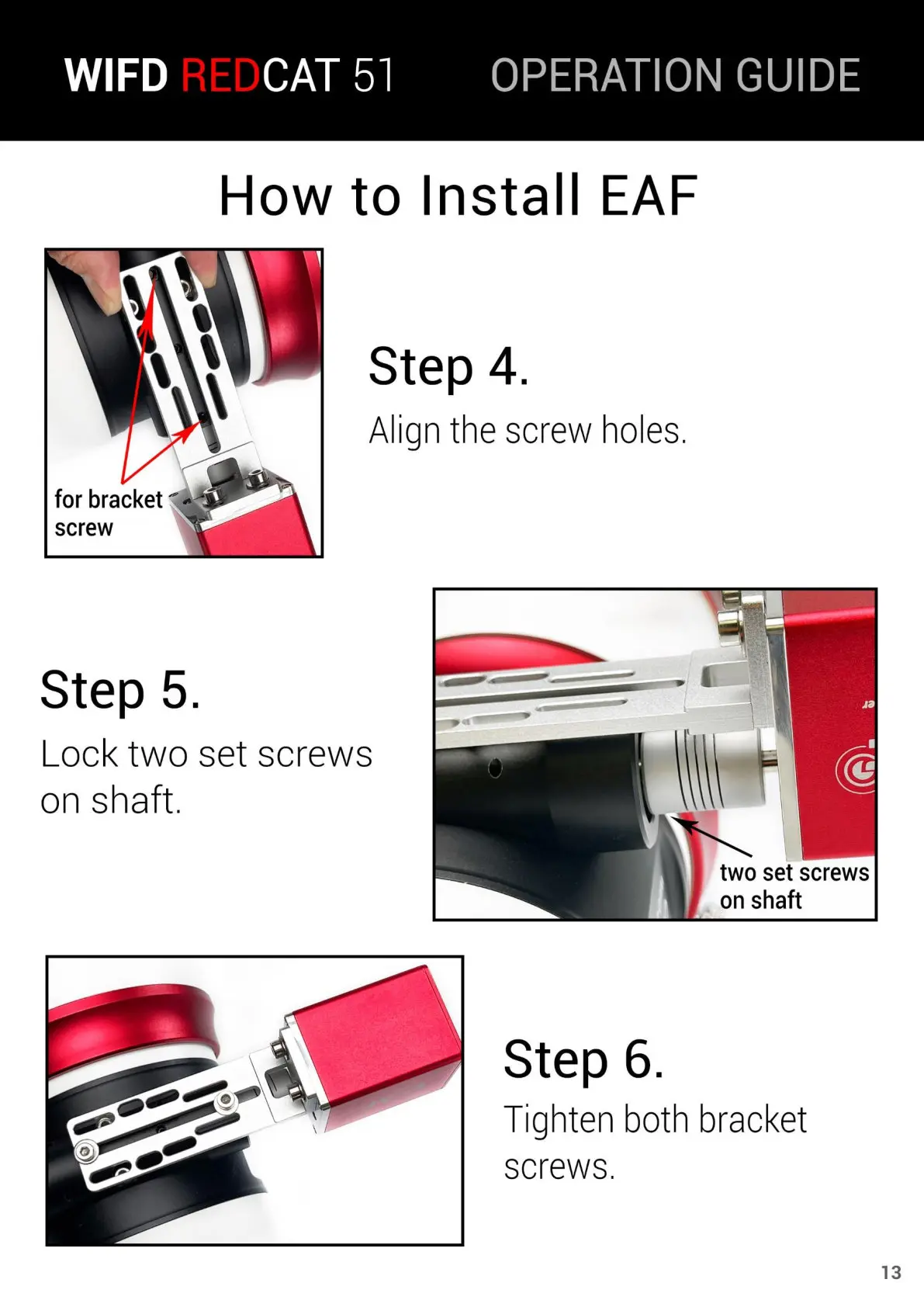 WIFD REDCAT 51 OPERATION GUIDE

How to Install EAF

for bracket screw

Step 4.

Align the screw holes.

Step 5.

Lock two set screws on shaft.

two set screws on shaft

Step 6.

Tighten both bracket screws.

13