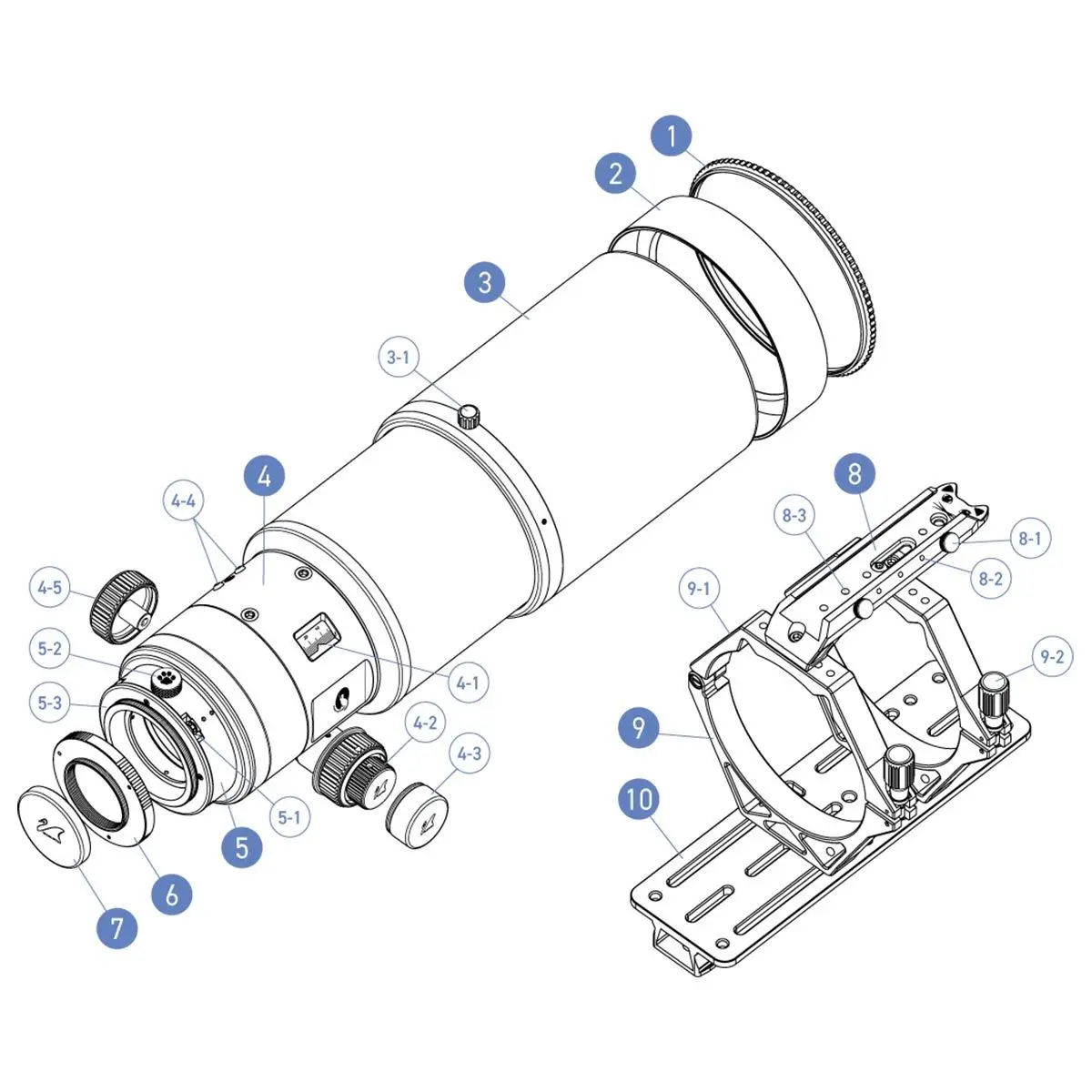 1
2
3
3-1
4
4-4
4-5
5-2
5-3
4-1
4-2
4-3
5-1
5
6
7
8
8-3
8-1
8-2
9-1
9-2
9
10