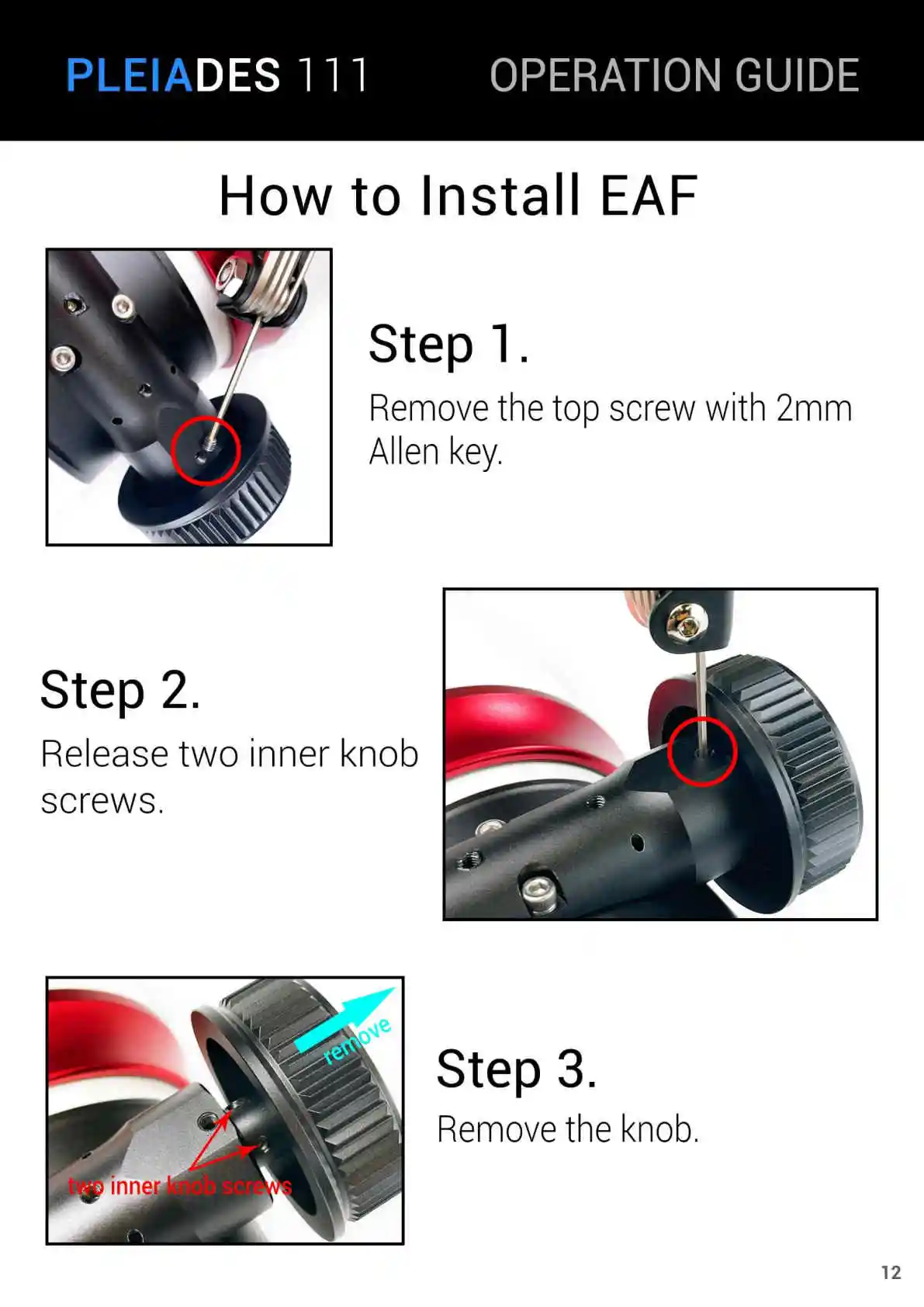 PLEIADES 111 OPERATION GUIDE

How to Install EAF

Step 1.

Remove the top screw with 2mm Allen key.

Step 2.

Release two inner knob screws.

remove

two inner knob screws

Step 3.

Remove the knob.

12