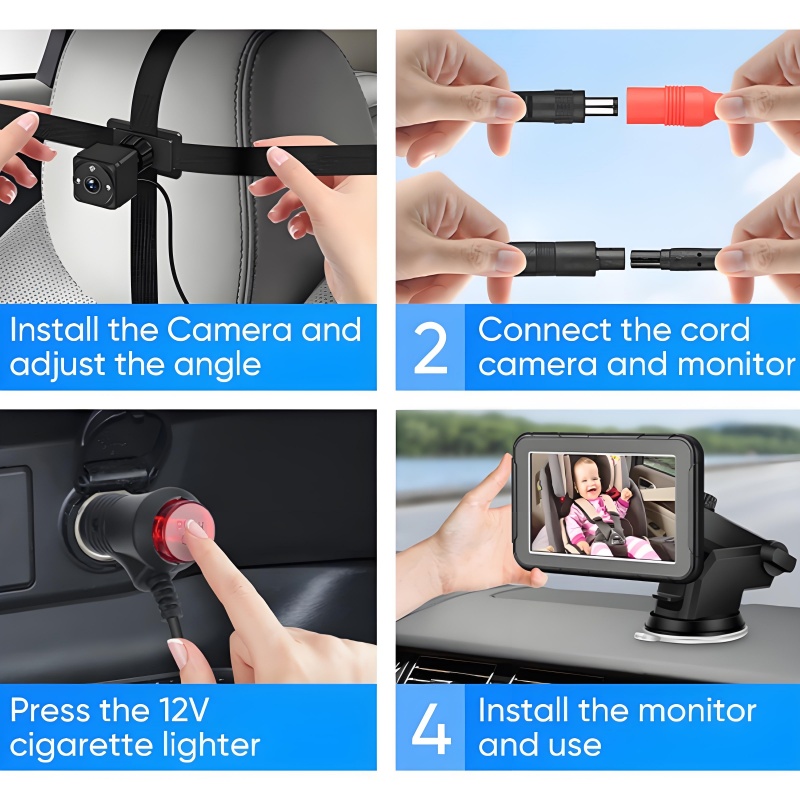 Install the Camera and adjust the angle

2 Connect the cord camera and monitor

Press the 12V cigarette lighter

4 Install the monitor and use