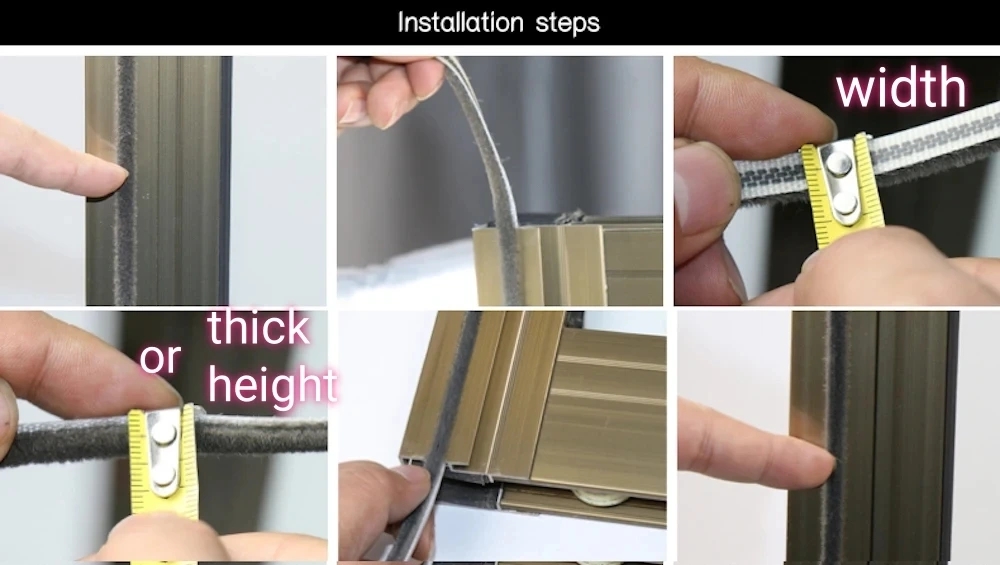 Installation steps

width

thick
or
height