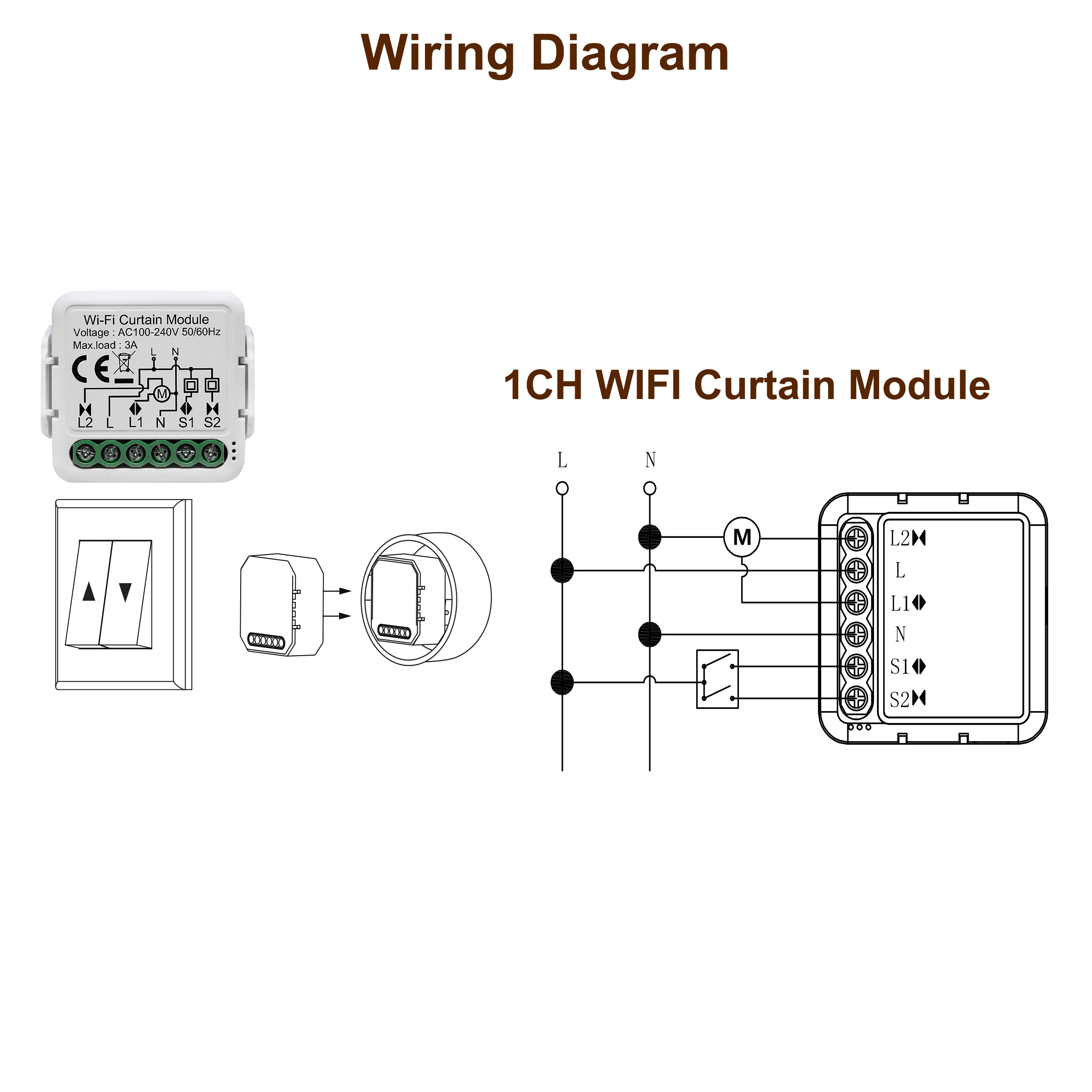 Wiring Diagram

Wi-Fi Curtain Module
Voltage : AC100-240V 50/60Hz
Max.load : 3A
CE
L N
M
L2 L L1 N S1 S2

1CH WIFI Curtain Module

L N
M
L2
L
L1
N
S1
S2