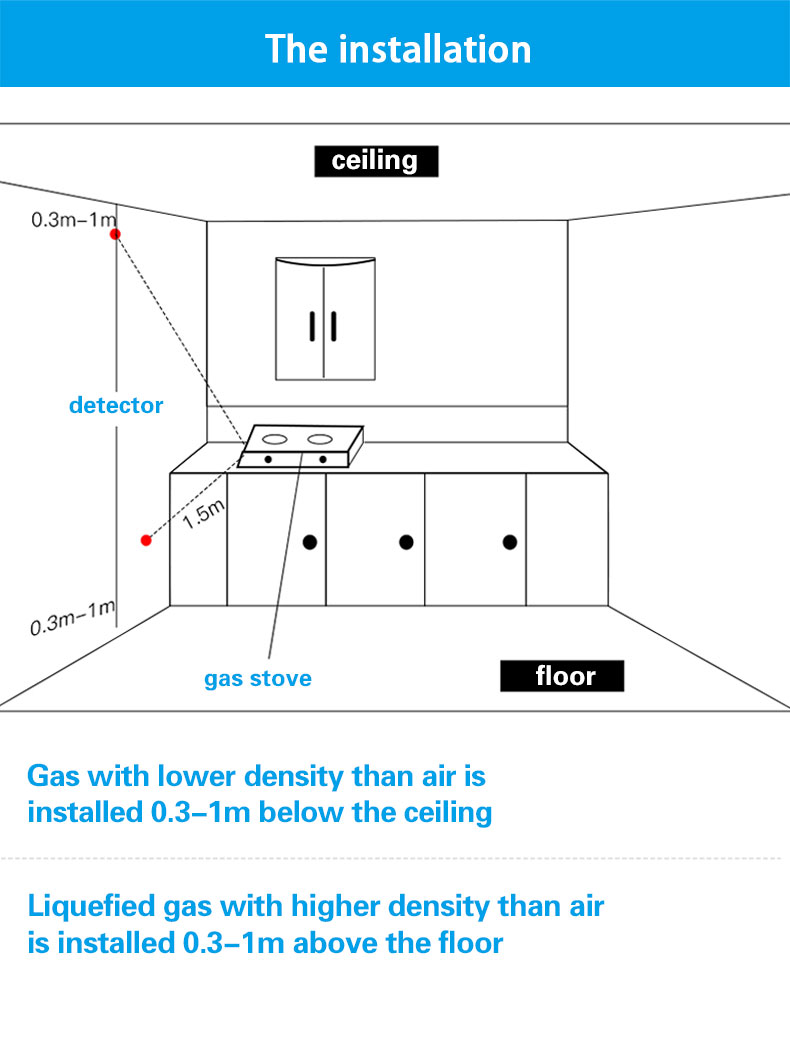 The installation

ceiling

0.3m–1m

detector

1.5m

0.3m–1m

gas stove

floor

Gas with lower density than air is installed 0.3–1m below the ceiling

Liquefied gas with higher density than air is installed 0.3–1m above the floor