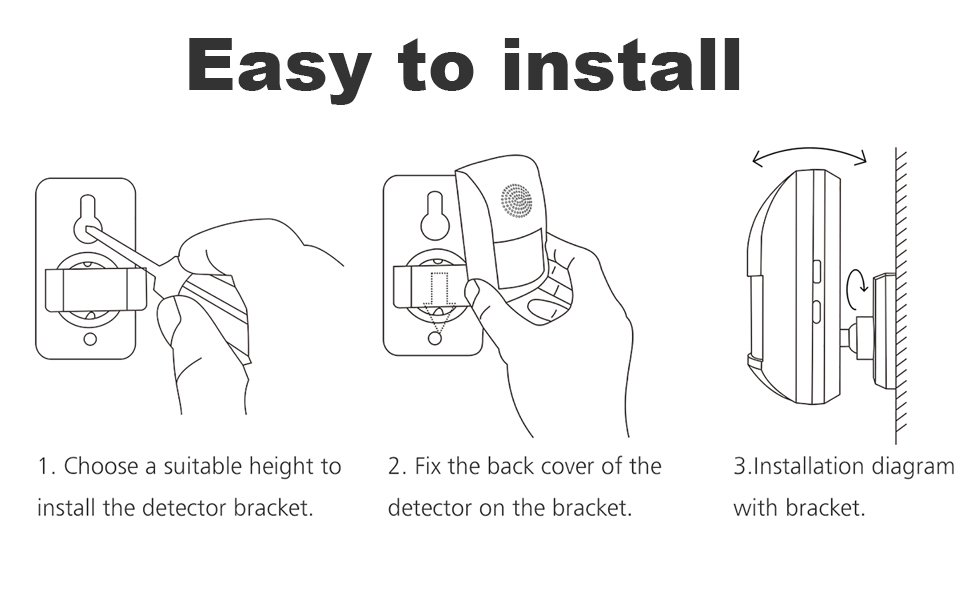 Easy to install

1. Choose a suitable height to install the detector bracket.

2. Fix the back cover of the detector on the bracket.

3.Installation diagram with bracket.