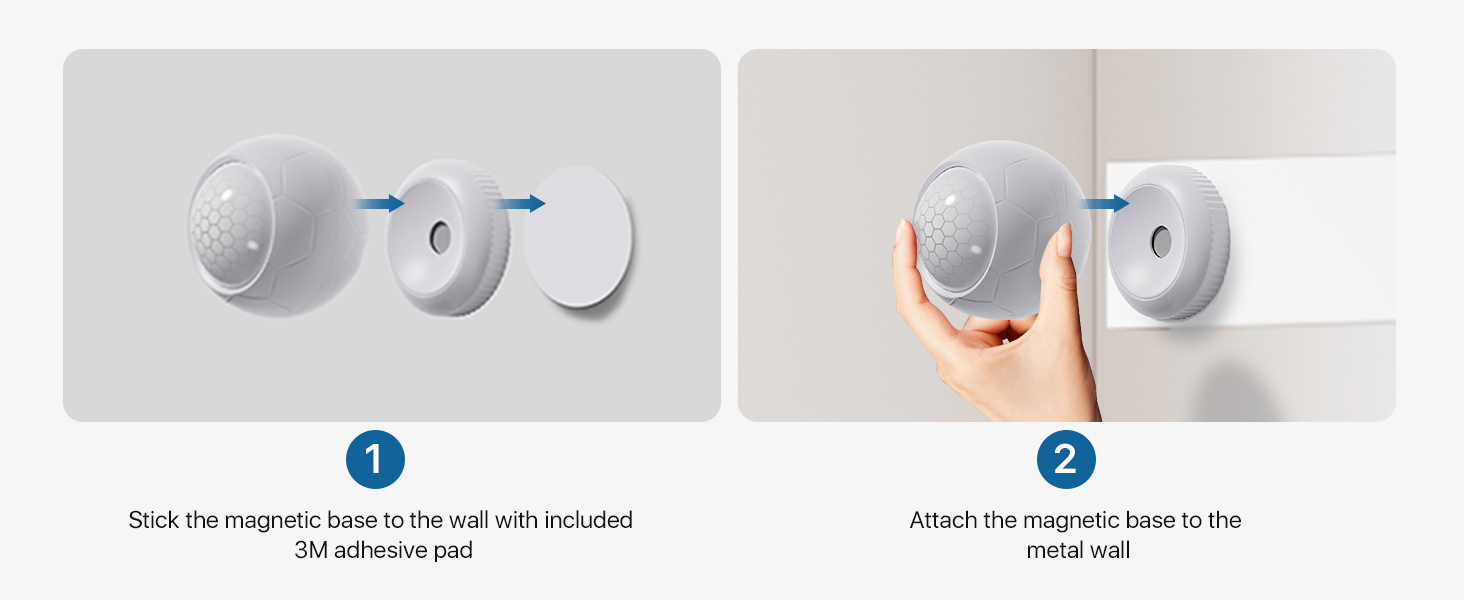 1

Stick the magnetic base to the wall with included 3M adhesive pad

2

Attach the magnetic base to the metal wall