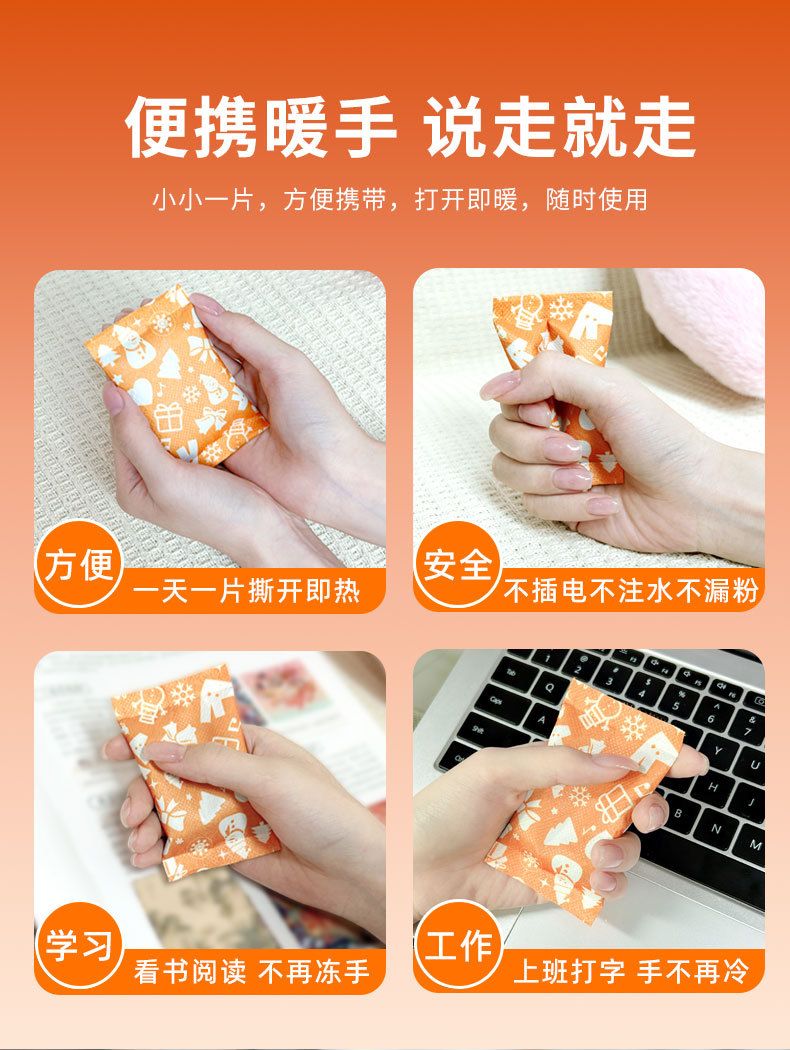 便携暖手 说走就走

小小一片，方便携带，打开即暖，随时使用

方便
一天一片撕开即热

安全
不插电不注水不漏粉

学习
看书阅读 不再冻手

工作
上班打字 手不再冷