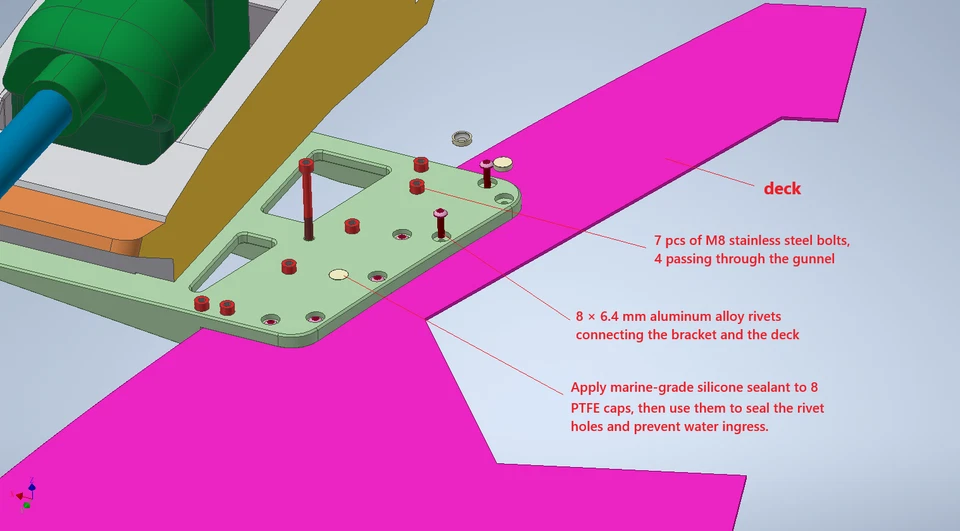 deck

7 pcs of M8 stainless steel bolts, 4 passing through the gunnel

8 × 6.4 mm aluminum alloy rivets connecting the bracket and the deck

Apply marine-grade silicone sealant to 8 PTFE caps, then use them to seal the rivet holes and prevent water ingress.