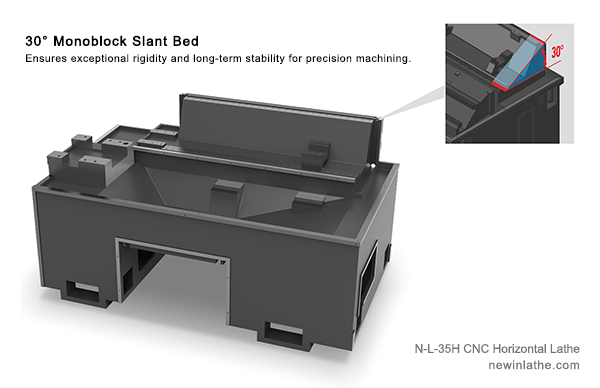 30° Monoblock Slant Bed
Ensures exceptional rigidity and long-term stability for precision machining.

30°

N-L-35H CNC Horizontal Lathe
newinlathe.com