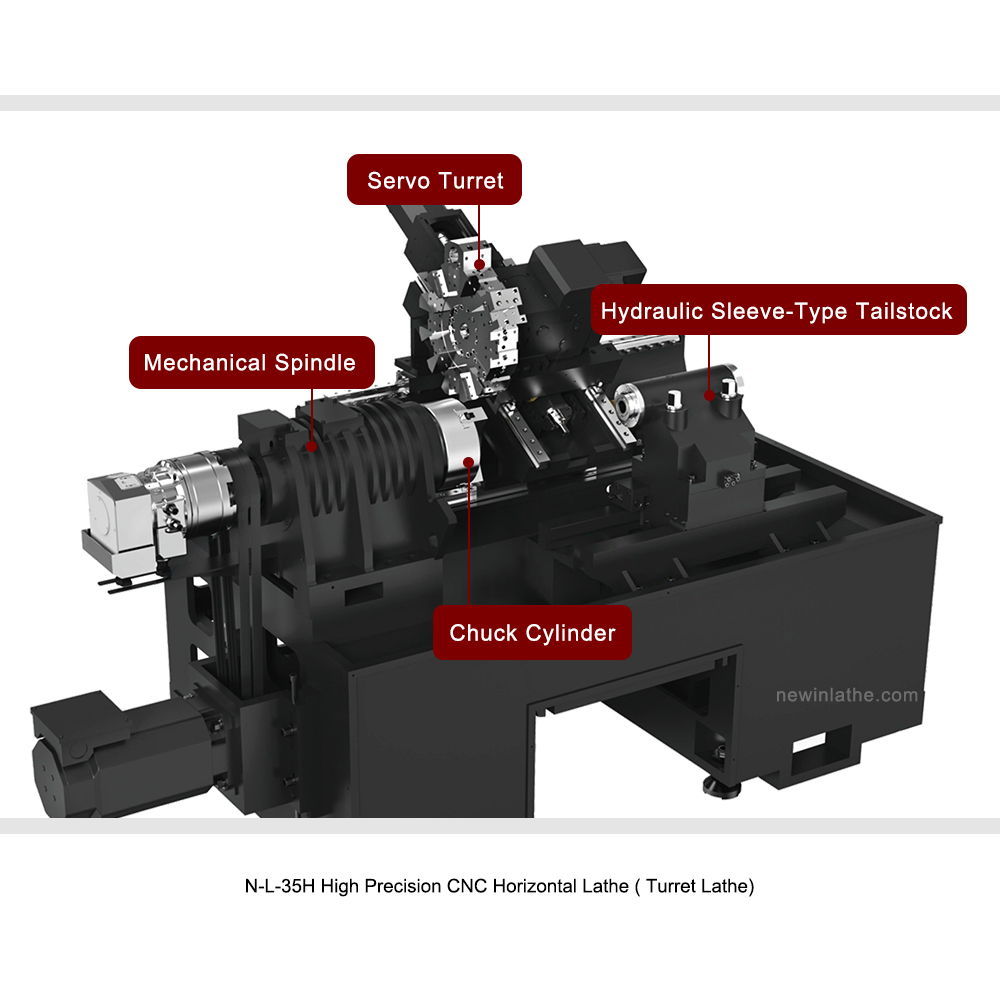 Servo Turret

Hydraulic Sleeve-Type Tailstock

Mechanical Spindle

Chuck Cylinder

newinlathe.com

N-L-35H High Precision CNC Horizontal Lathe ( Turret Lathe)