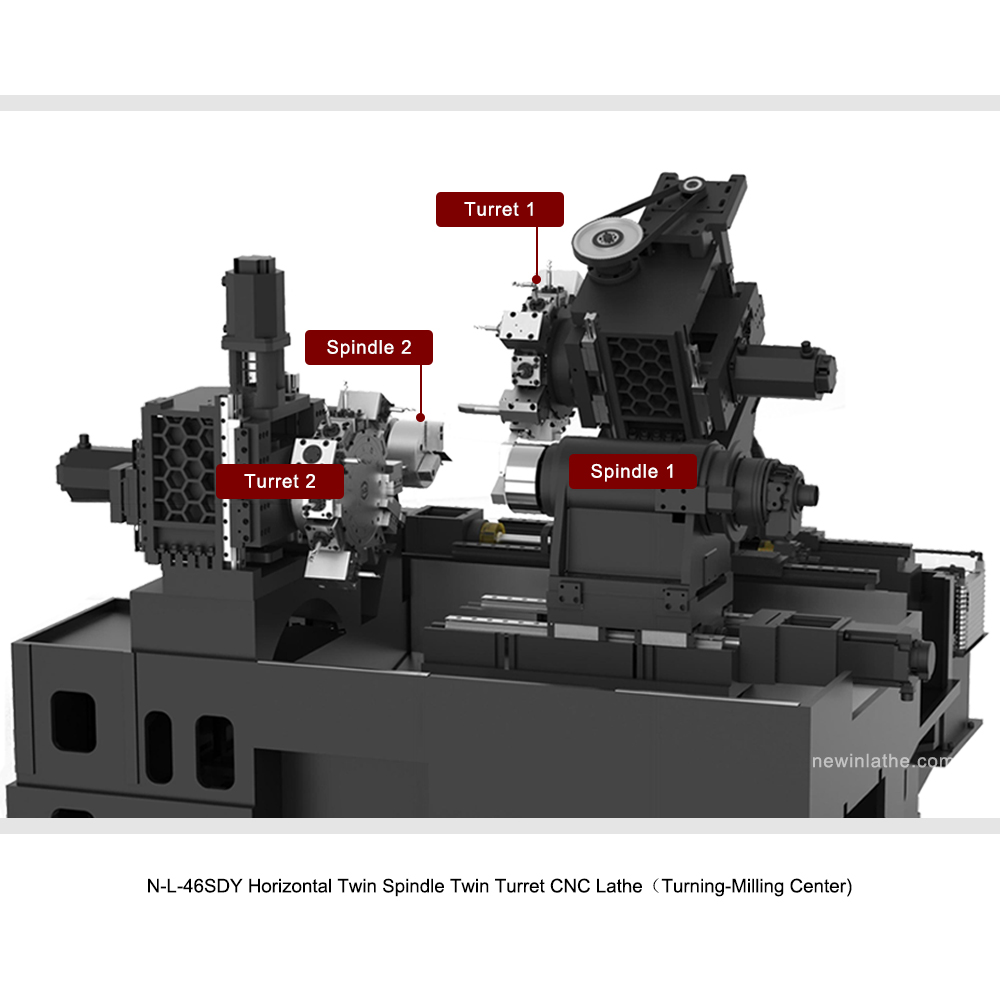 Turret 1

Spindle 2

Turret 2

Spindle 1

newinlathe.com

N-L-46SDY Horizontal Twin Spindle Twin Turret CNC Lathe（Turning-Milling Center)