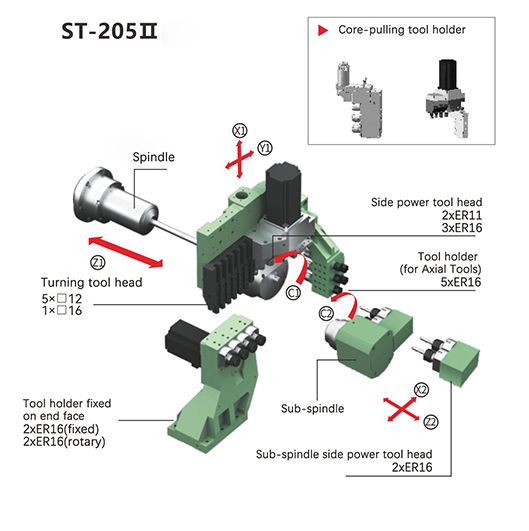 ST-205Ⅱ

Core-pulling tool holder

X1

Y1

Spindle

Side power tool head
2xER11
3xER16

Z1

Tool holder
(for Axial Tools)
5xER16

Turning tool head
5×□12
1×□16

C1

C2

Tool holder fixed
on end face
2xER16(fixed)
2xER16(rotary)

Sub-spindle

X2

Z2

Sub-spindle side power tool head
2xER16